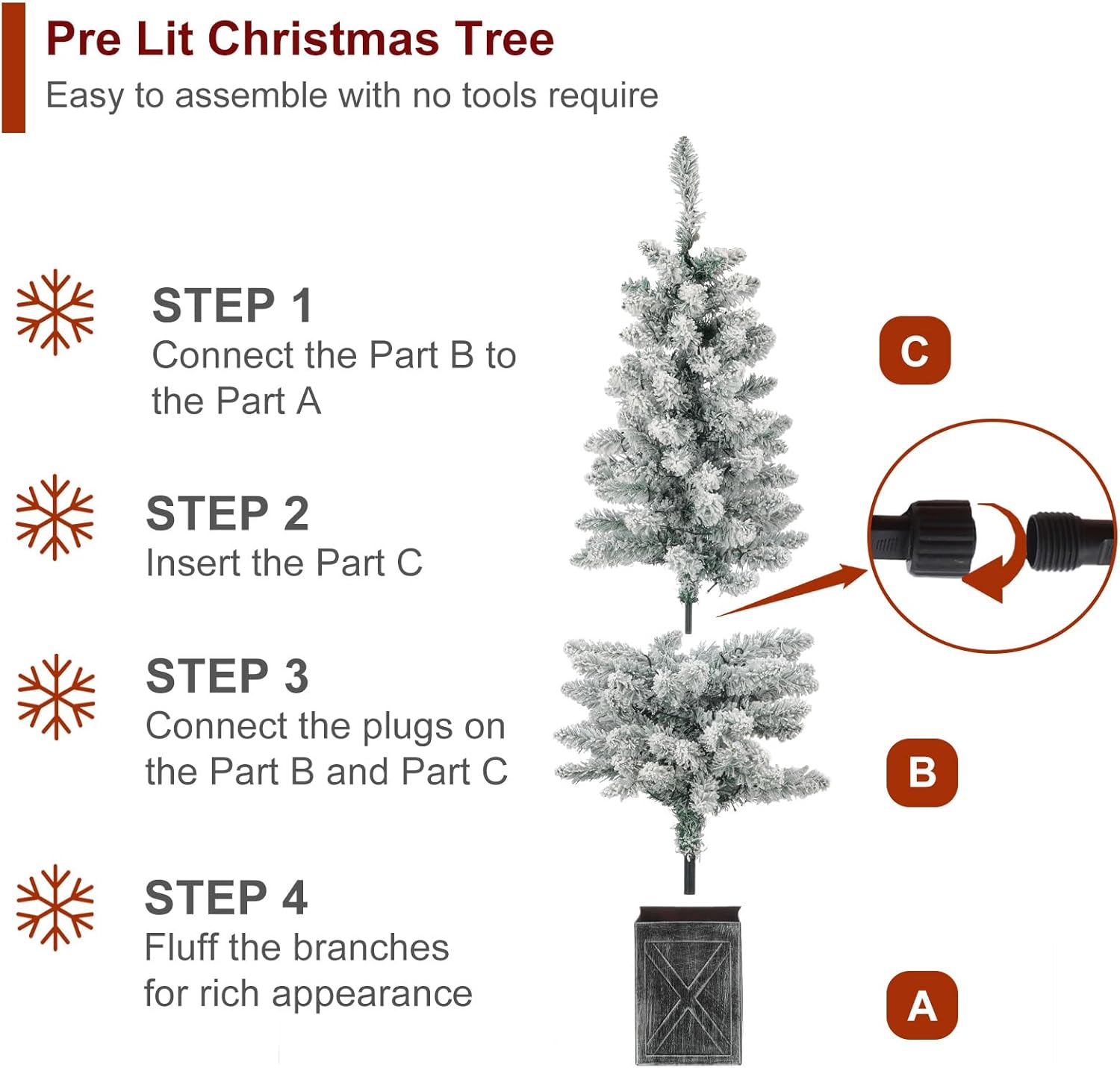 Pre Lit Christmas Tree
Easy to assemble with no tools require

STEP 1
Connect the Part B to the Part A

STEP 2
Insert the Part C

STEP 3
Connect the plugs on the Part B and Part C

STEP 4
Fluff the branches for rich appearance

C

B

A