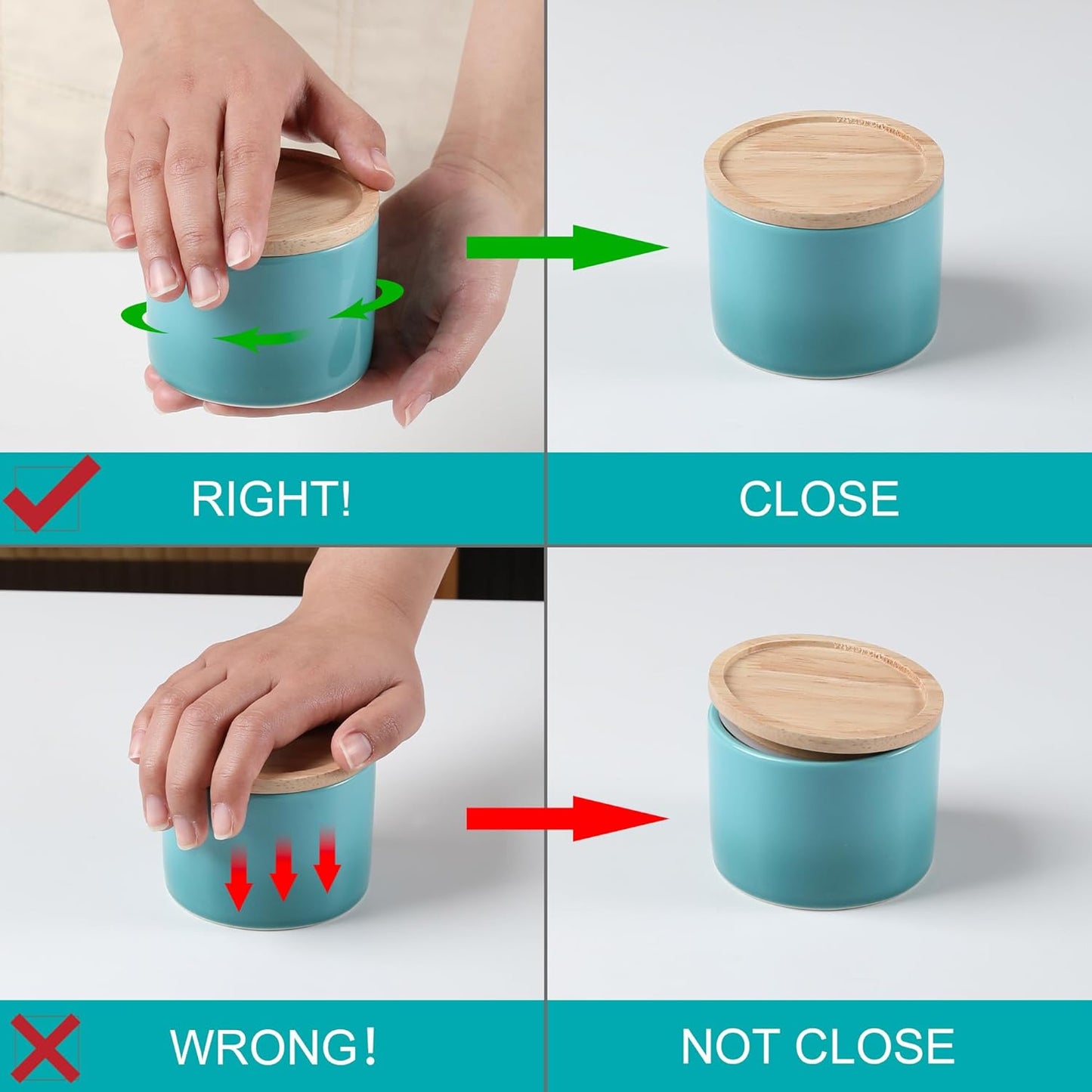 RIGHT!

CLOSE

WRONG!

NOT CLOSE