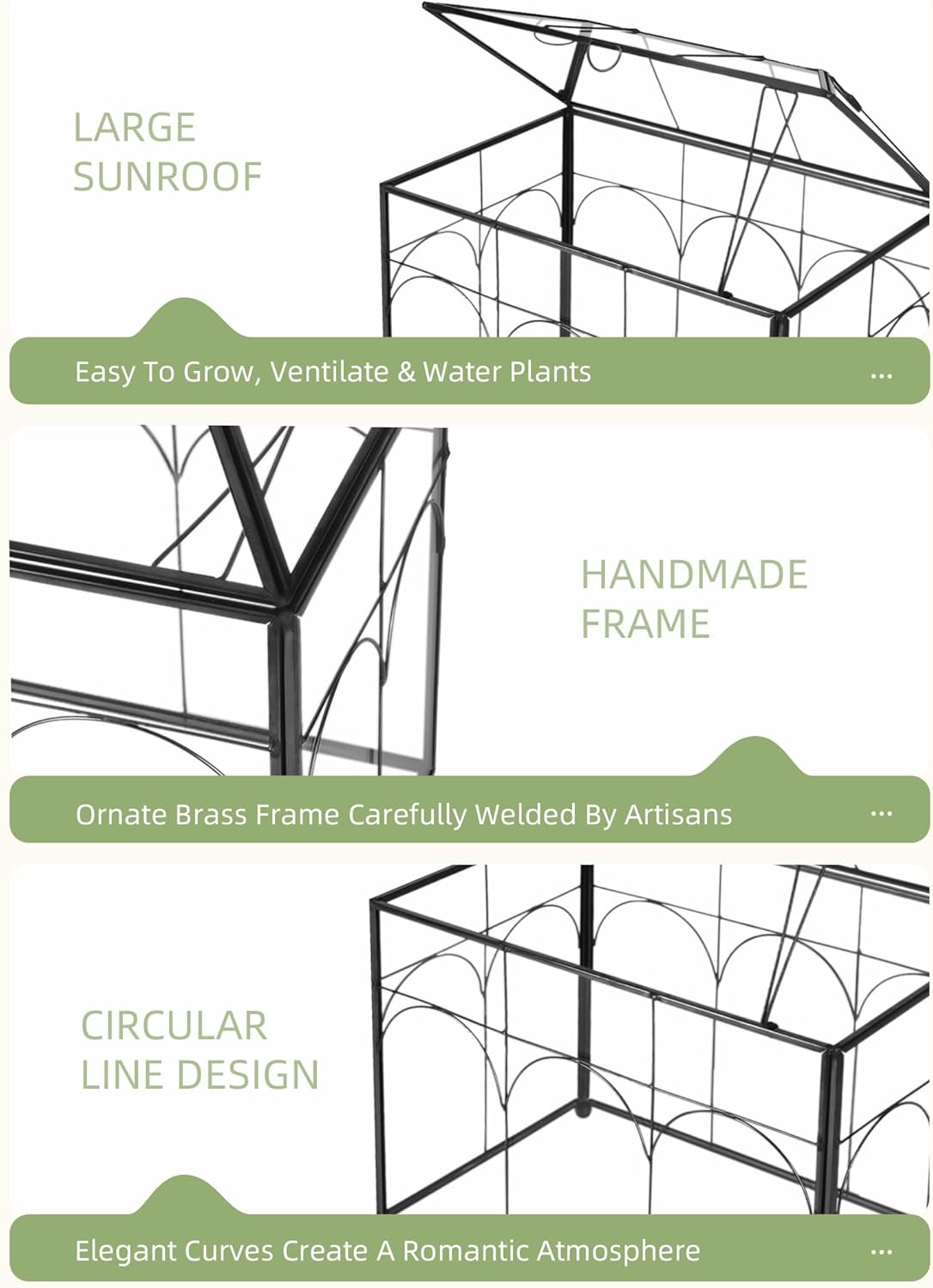 LARGE SUNROOF

Easy To Grow, Ventilate & Water Plants ...

HANDMADE FRAME

Ornate Brass Frame Carefully Welded By Artisans ...

CIRCULAR LINE DESIGN

Elegant Curves Create A Romantic Atmosphere ...