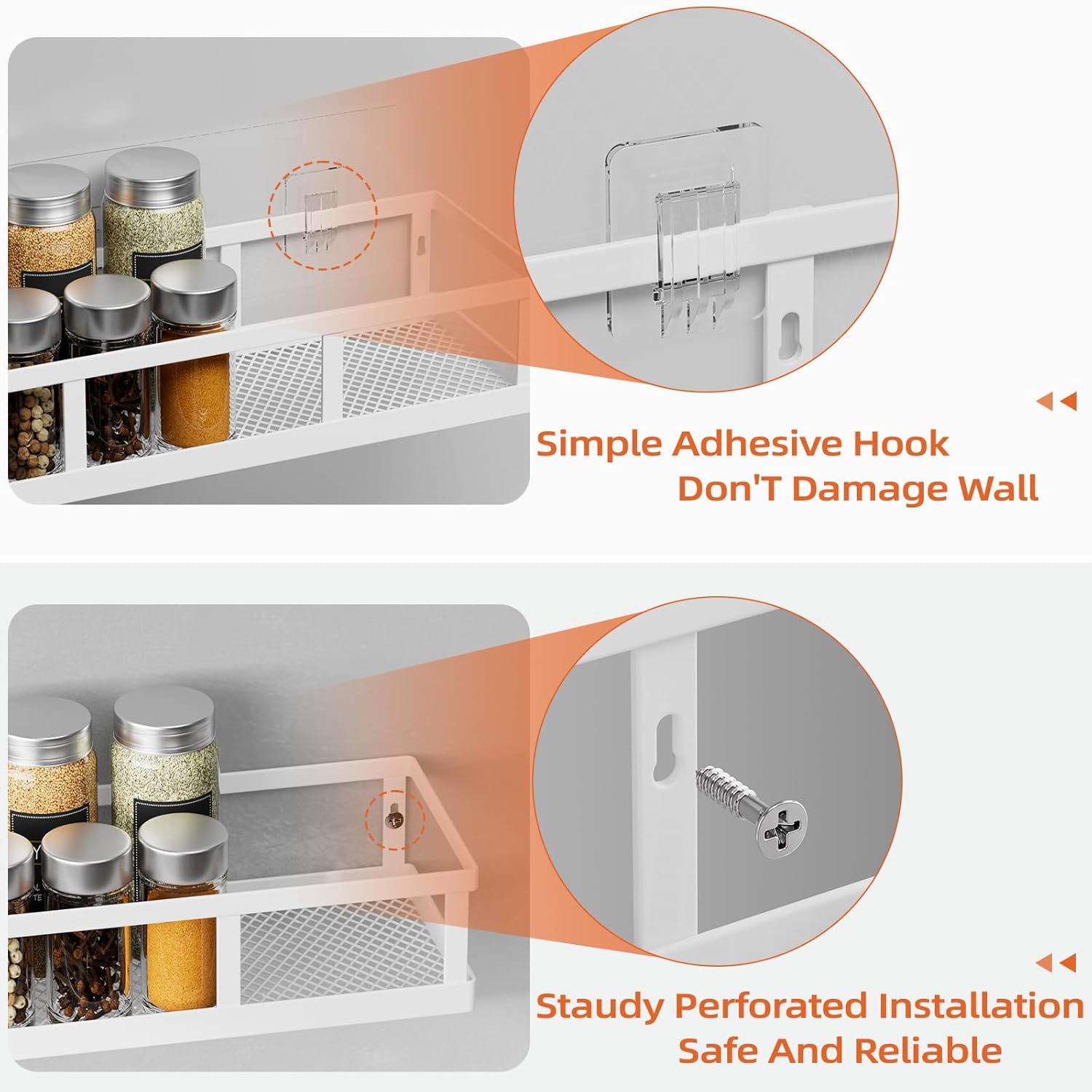 Simple Adhesive Hook
Don'T Damage Wall

Staudy Perforated Installation
Safe And Reliable