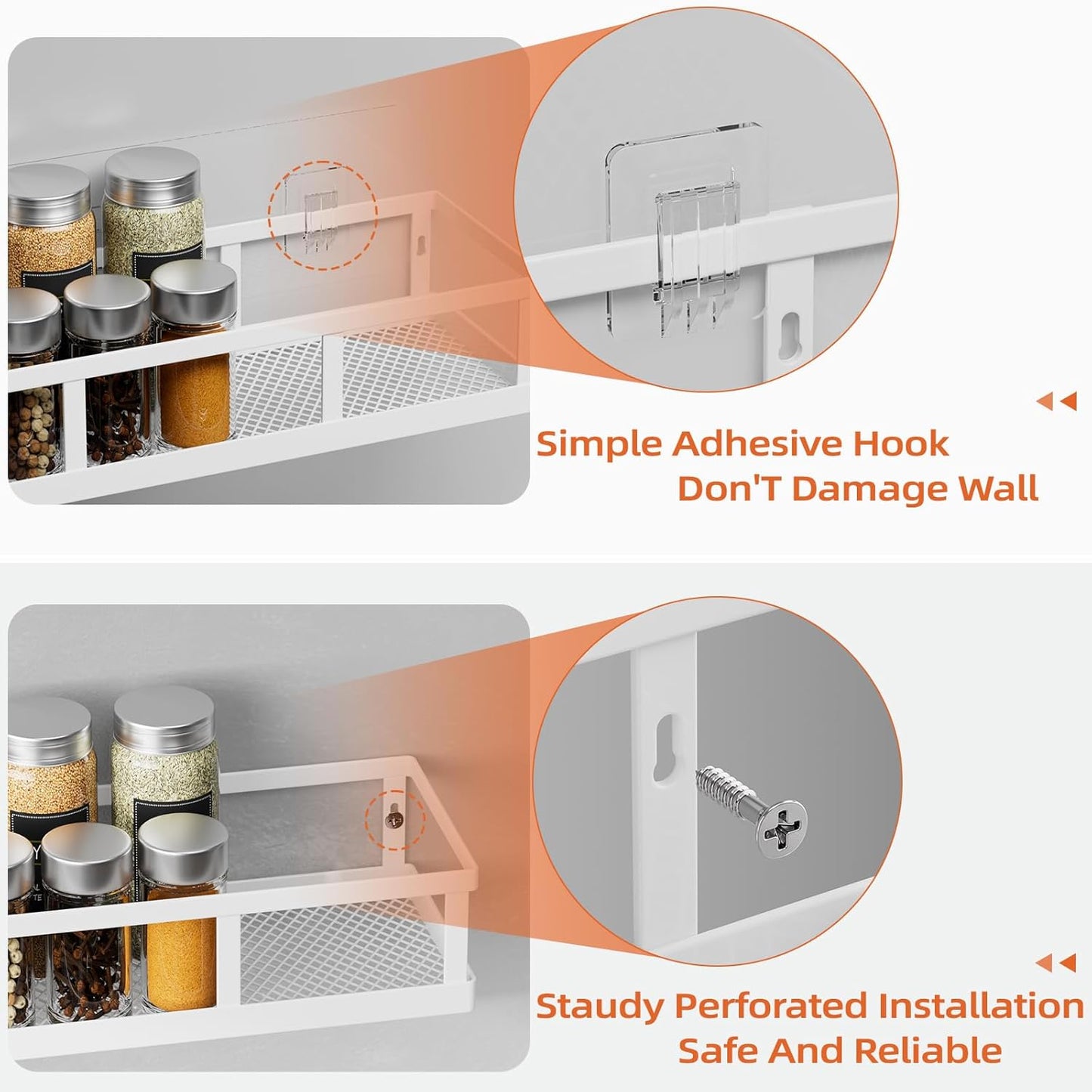 Simple Adhesive Hook
Don'T Damage Wall

Staudy Perforated Installation
Safe And Reliable