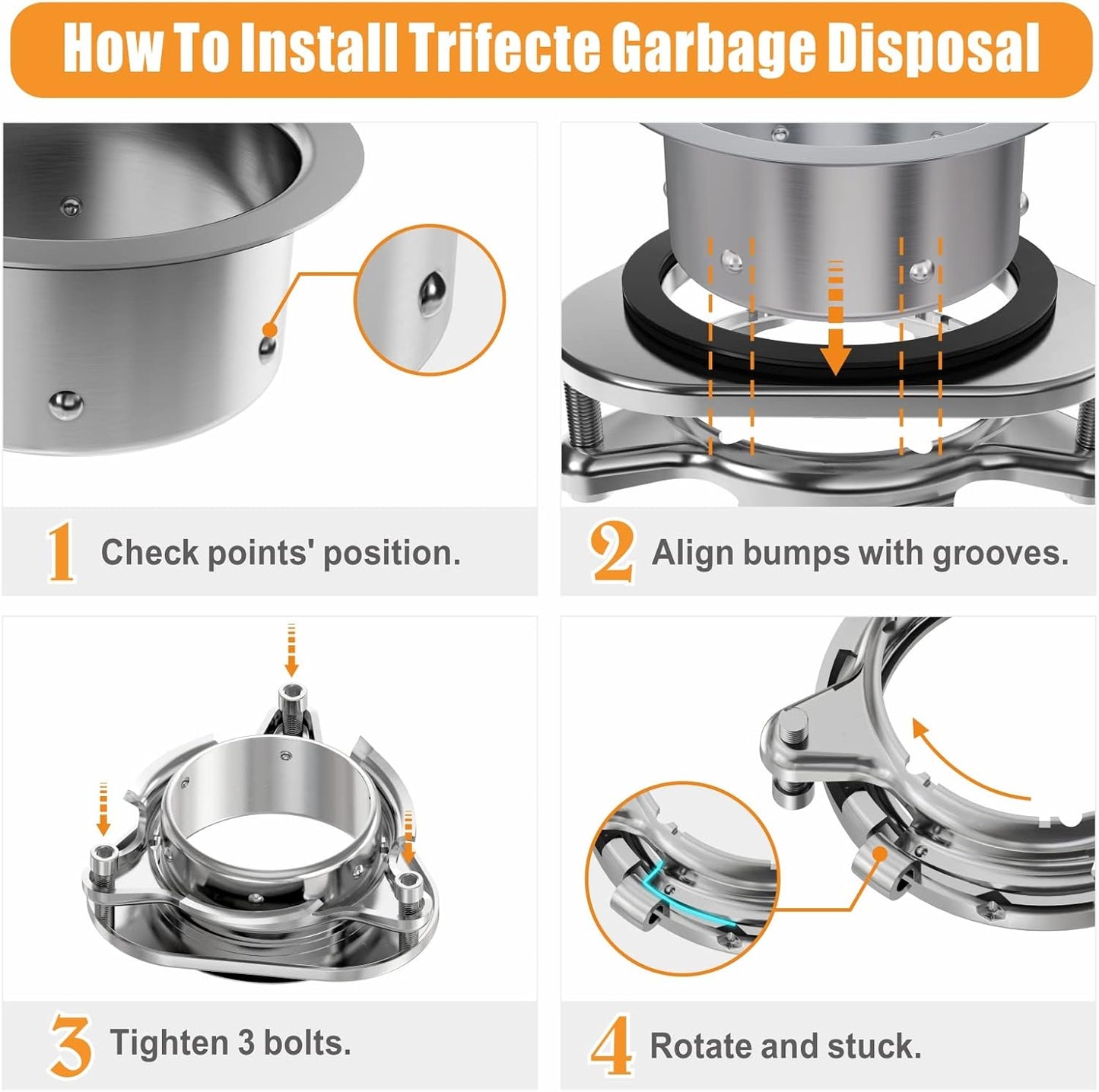 How To Install Trifecte Garbage Disposal

1 Check points' position.

2 Align bumps with grooves.

3 Tighten 3 bolts.

4 Rotate and stuck.