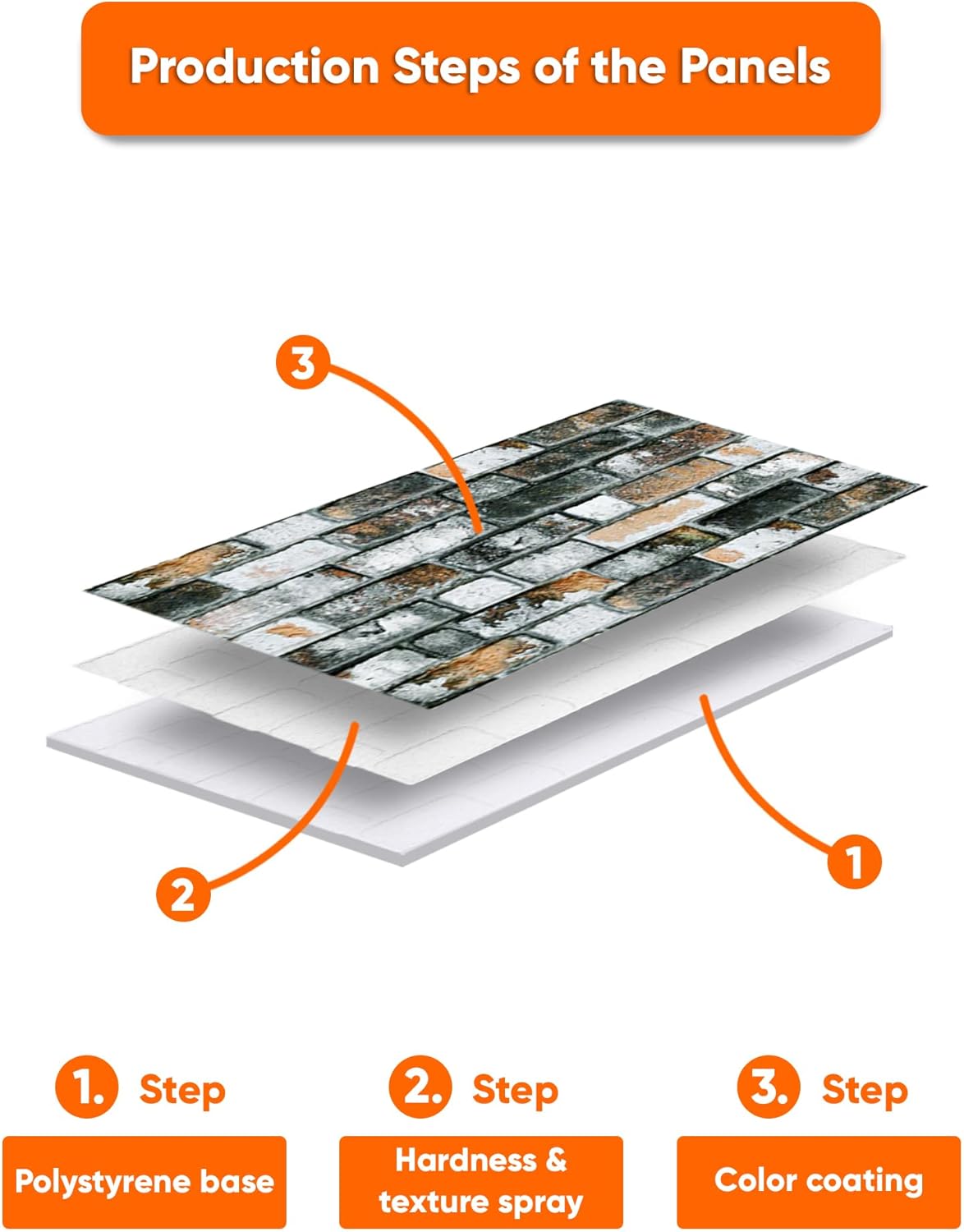 Production Steps of the Panels

3

2

1

1. Step

Polystyrene base

2. Step

Hardness & texture spray

3. Step

Color coating