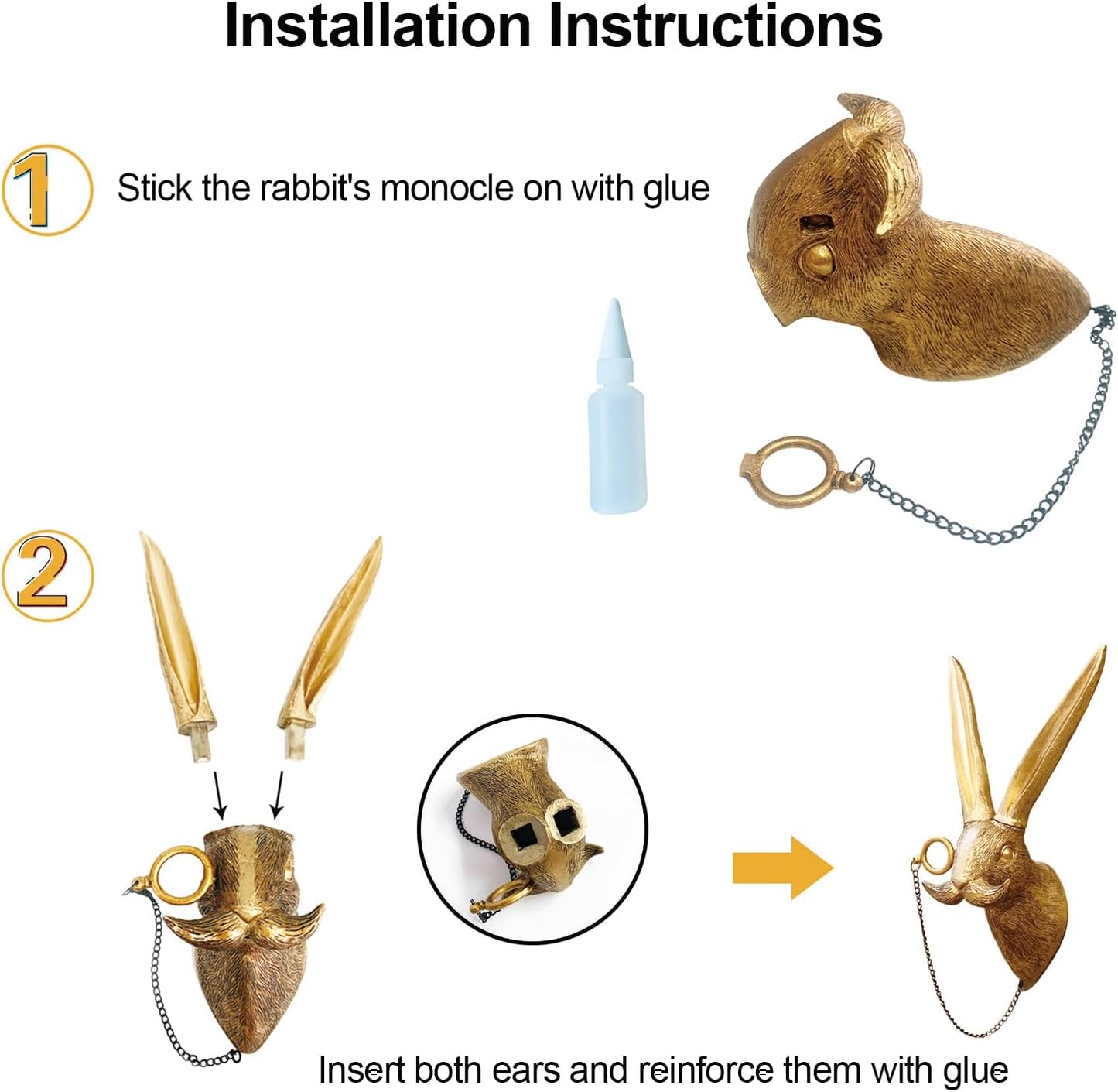 Installation Instructions

1

Stick the rabbit's monocle on with glue

2

Insert both ears and reinforce them with glue