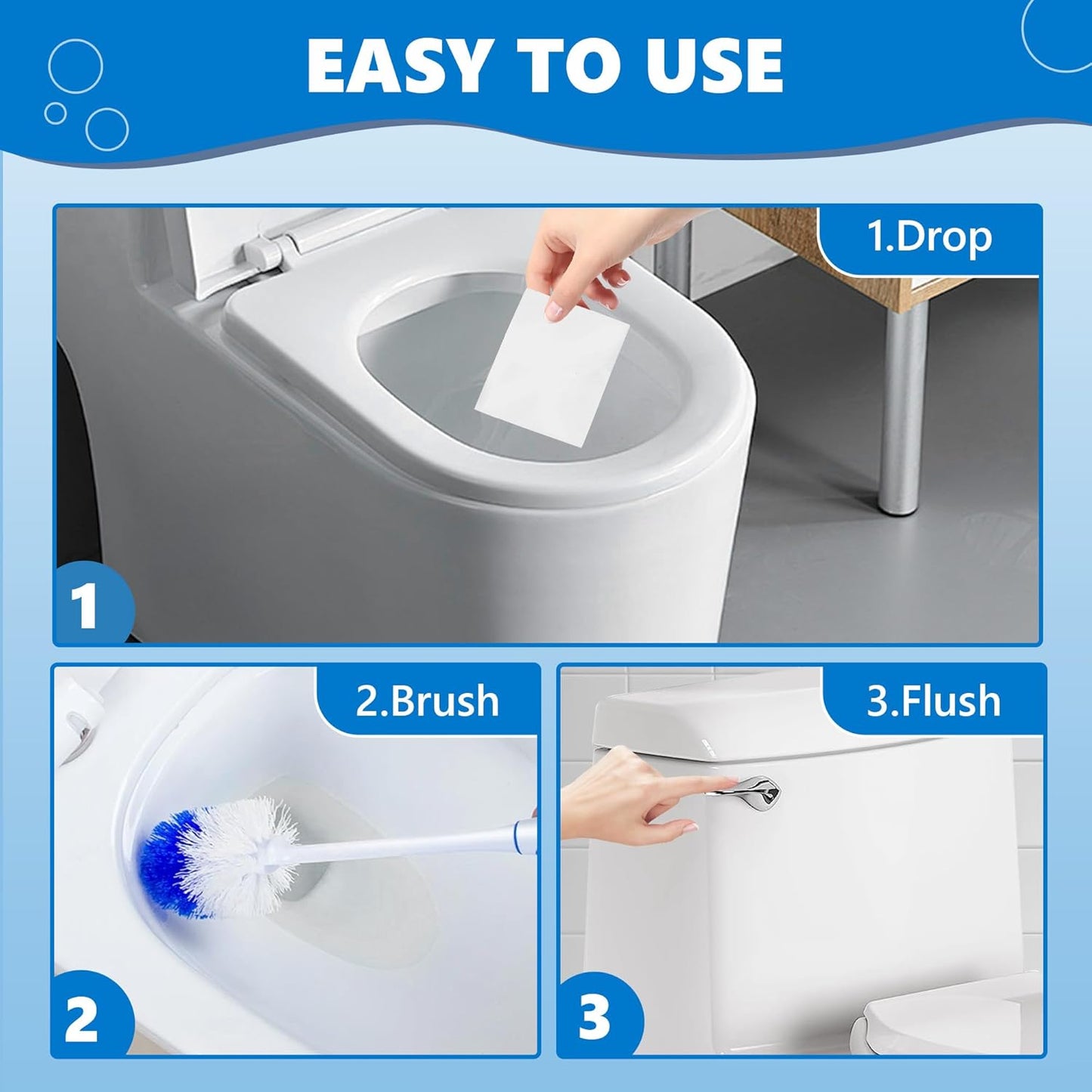 EASY TO USE

1.Drop

1

2.Brush

2

3.Flush

3