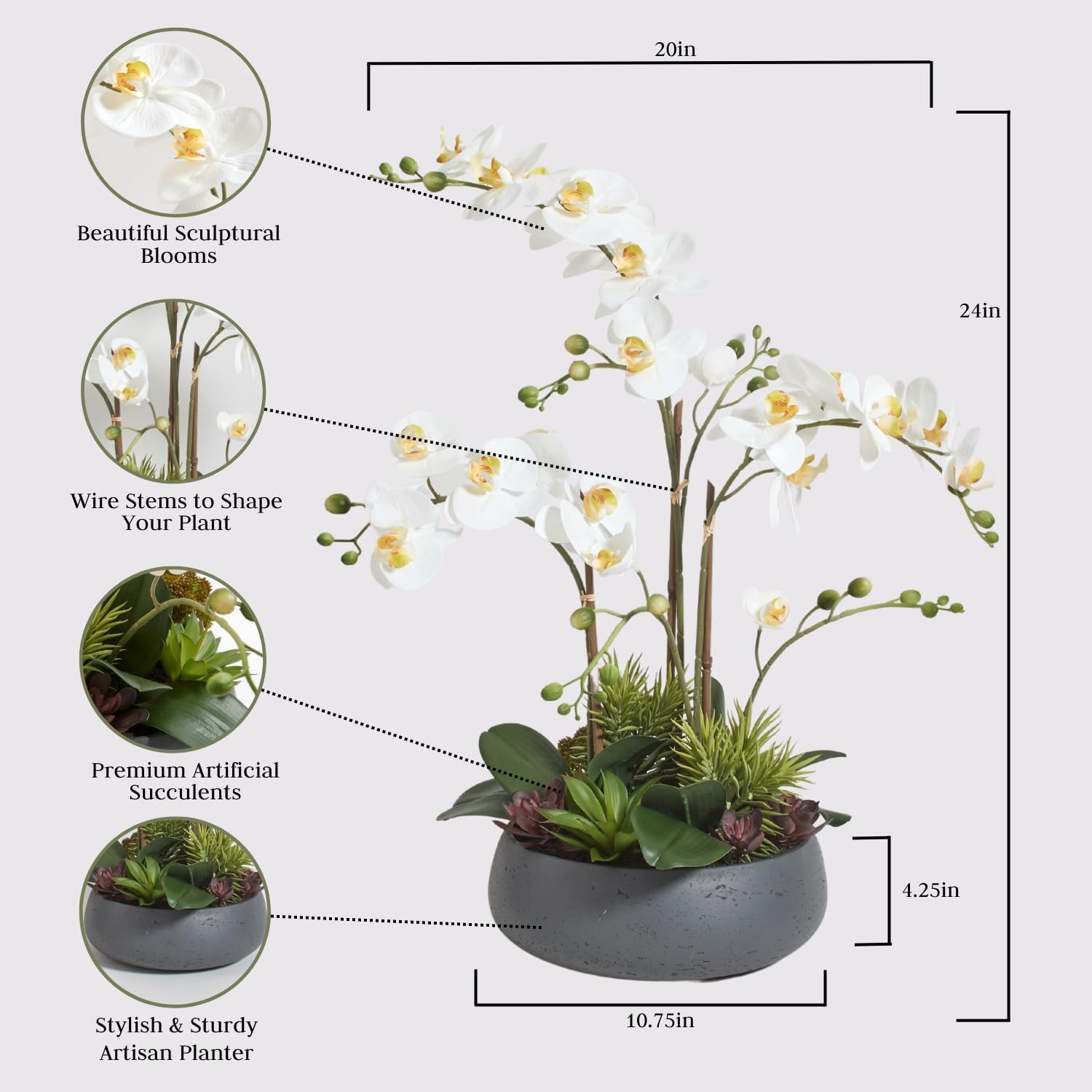 Beautiful Sculptural Blooms

Wire Stems to Shape Your Plant

Premium Artificial Succulents

Stylish & Sturdy Artisan Planter

20in

24in

4.25in

10.75in