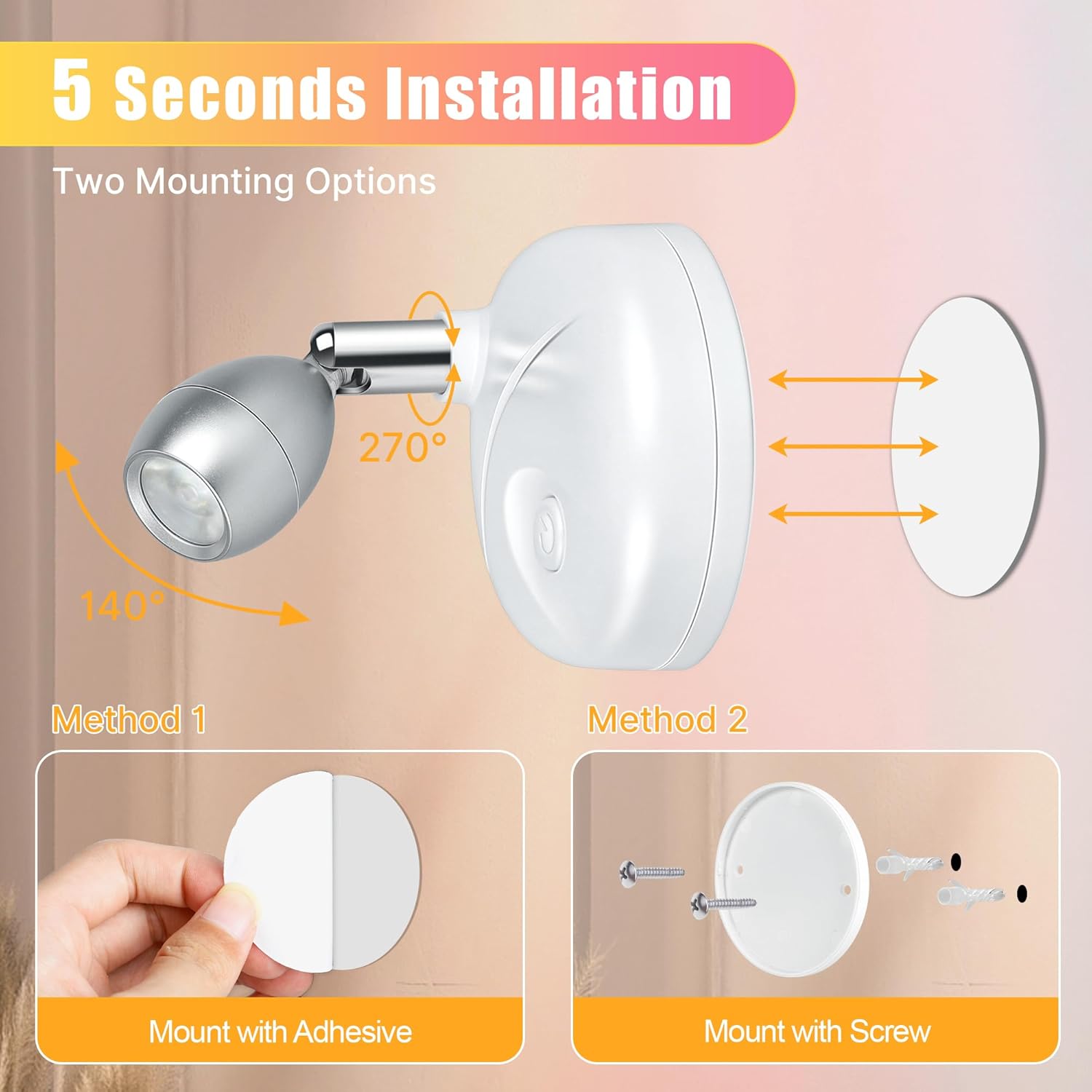 5 Seconds Installation

Two Mounting Options

270°

140°

Method 1

Mount with Adhesive

Method 2

Mount with Screw