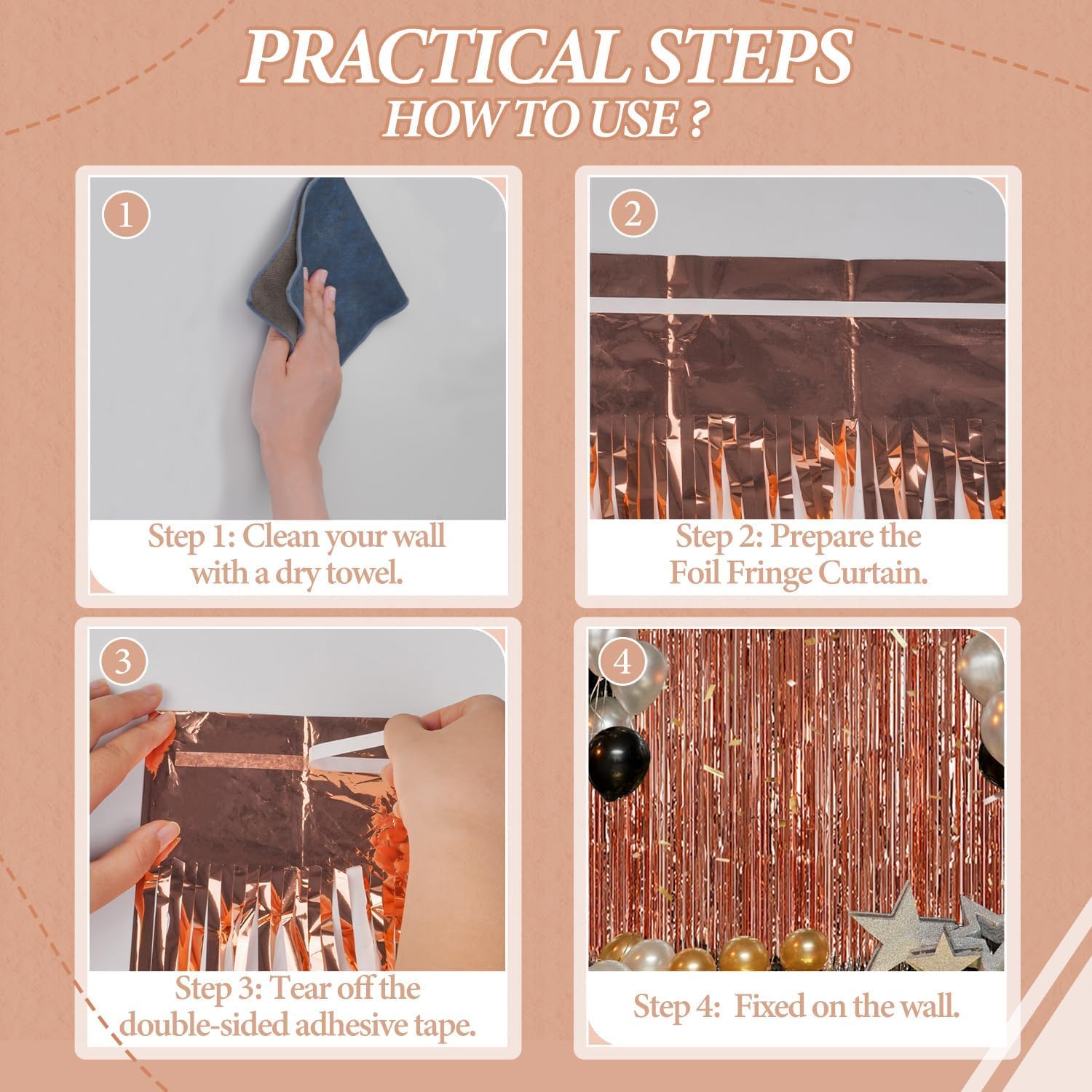 PRACTICAL STEPS
HOW TO USE ?

1
Step 1: Clean your wall with a dry towel.

2
Step 2: Prepare the Foil Fringe Curtain.

3
Step 3: Tear off the double-sided adhesive tape.

4
Step 4: Fixed on the wall.