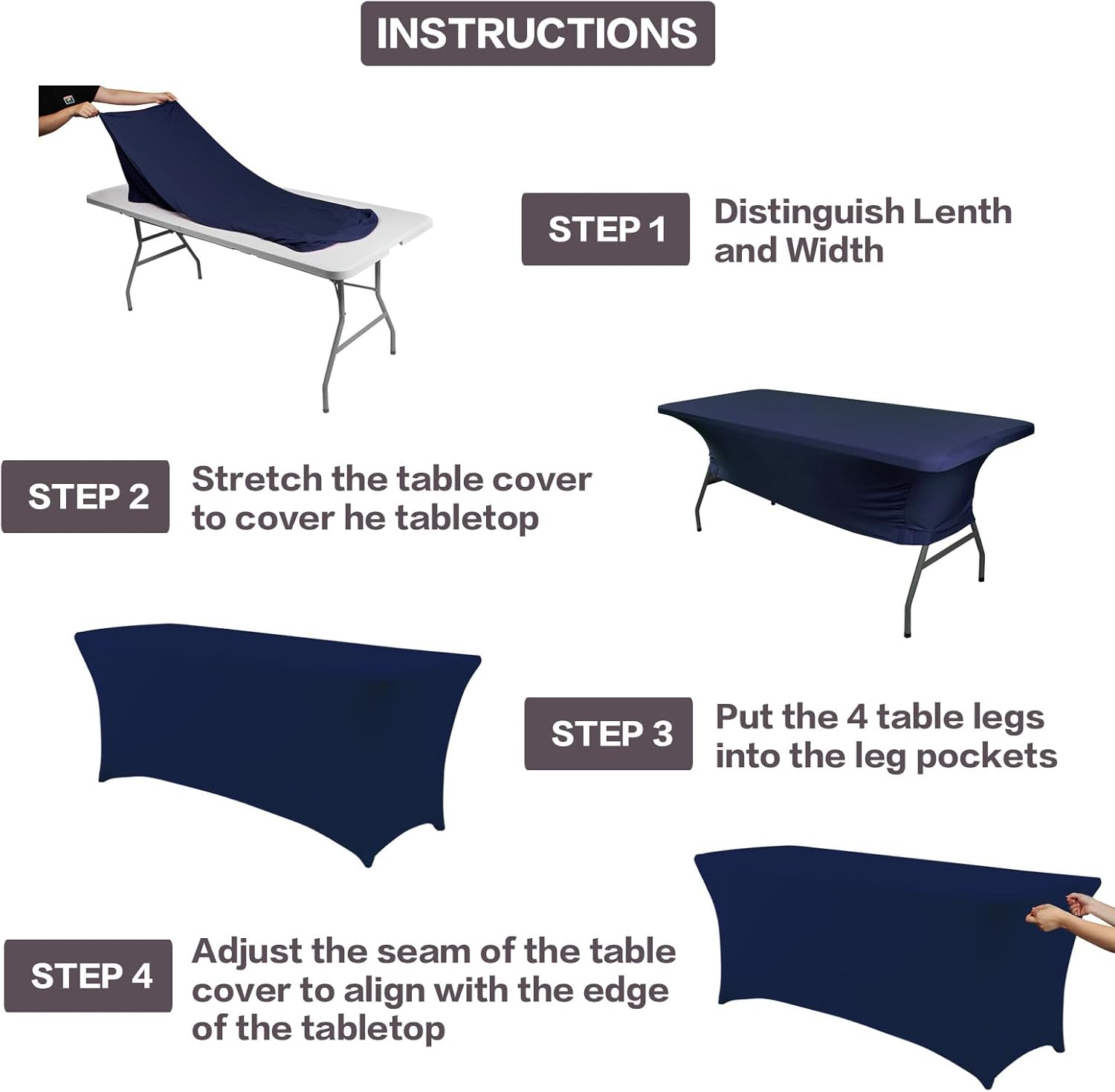 INSTRUCTIONS

STEP 1 Distinguish Lenth and Width

STEP 2 Stretch the table cover to cover he tabletop

STEP 3 Put the 4 table legs into the leg pockets

STEP 4 Adjust the seam of the table cover to align with the edge of the tabletop