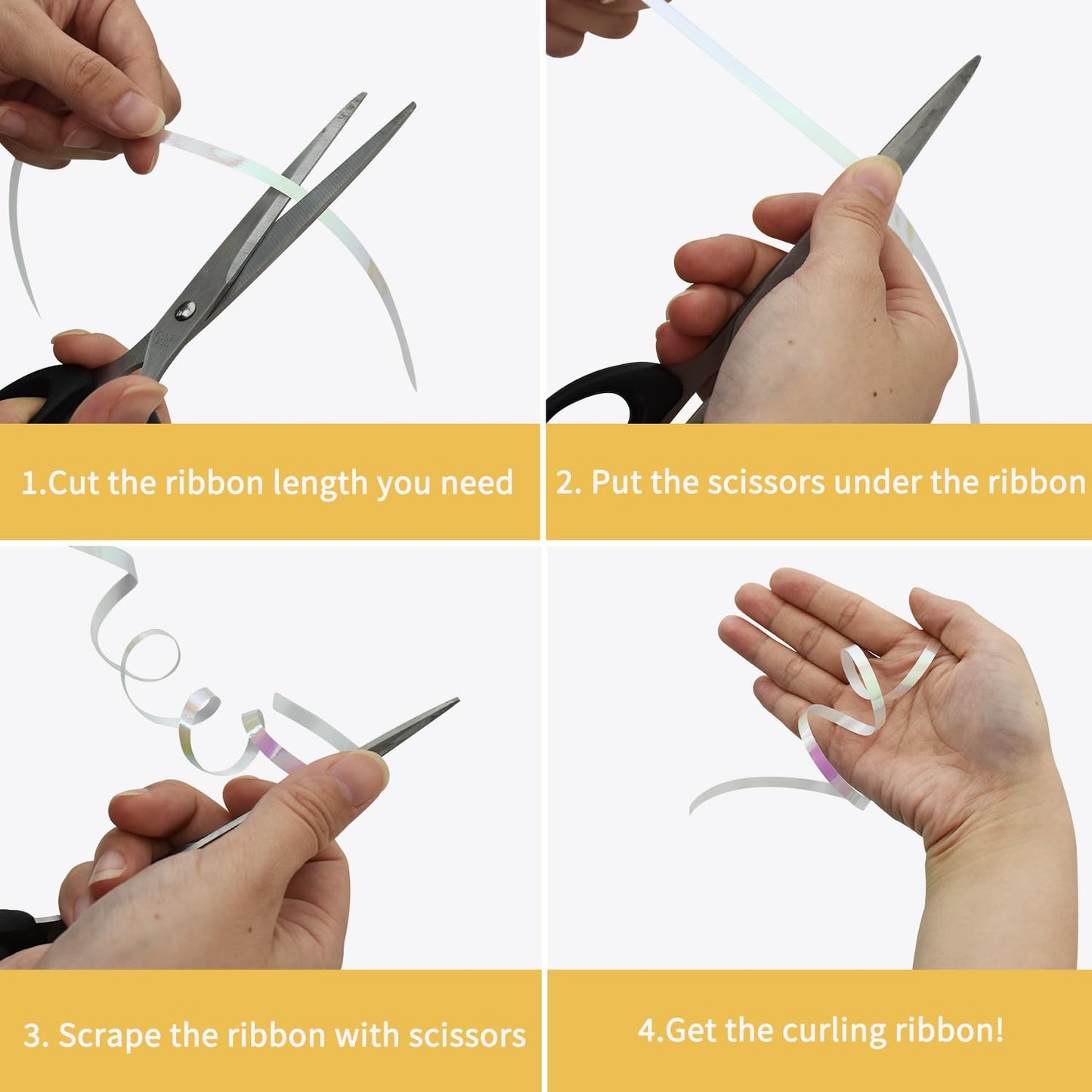 1.Cut the ribbon length you need

2. Put the scissors under the ribbon

3. Scrape the ribbon with scissors

4.Get the curling ribbon!