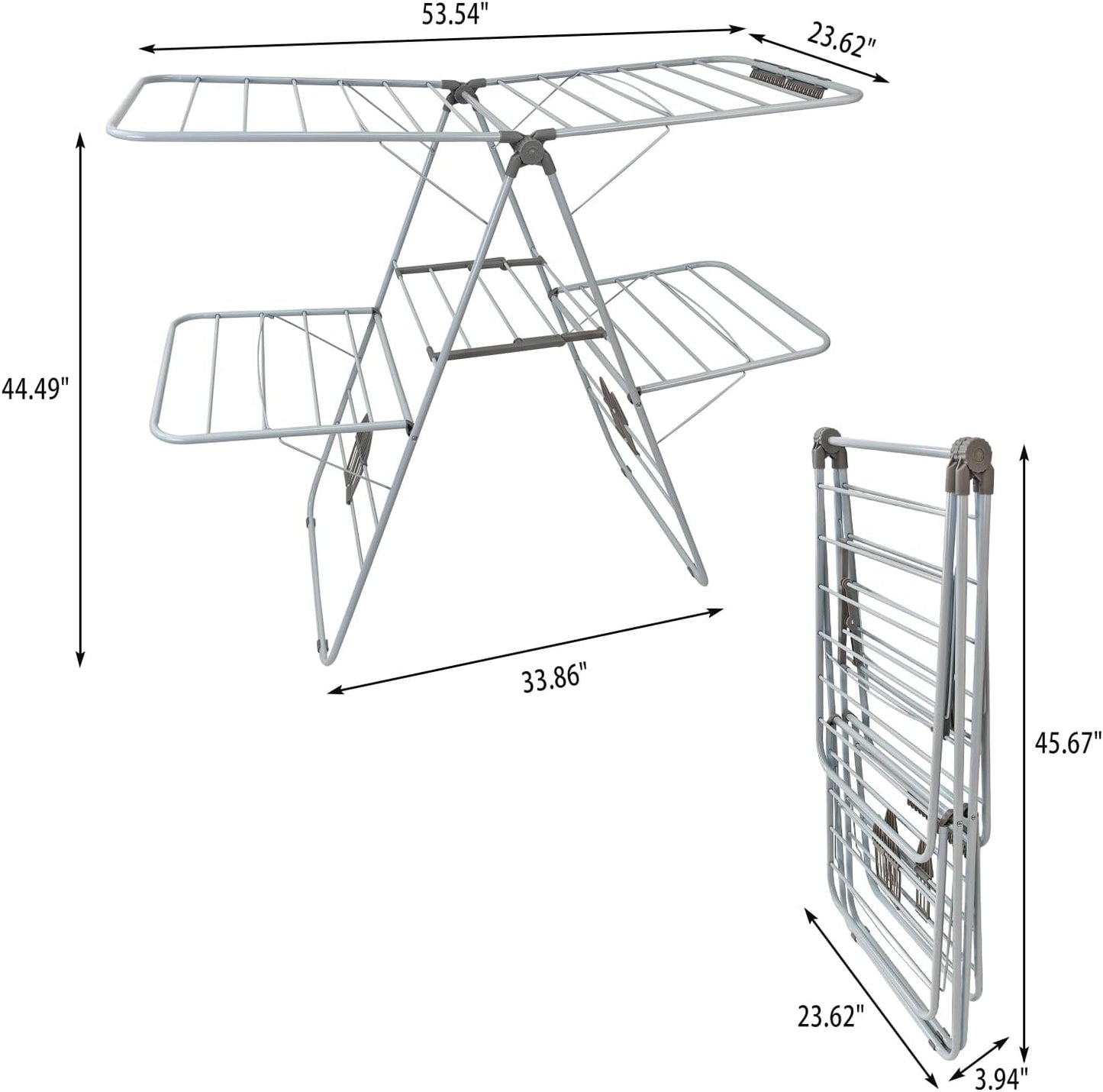 53.54"

23.62"

44.49"

33.86"

45.67"

23.62"

3.94"