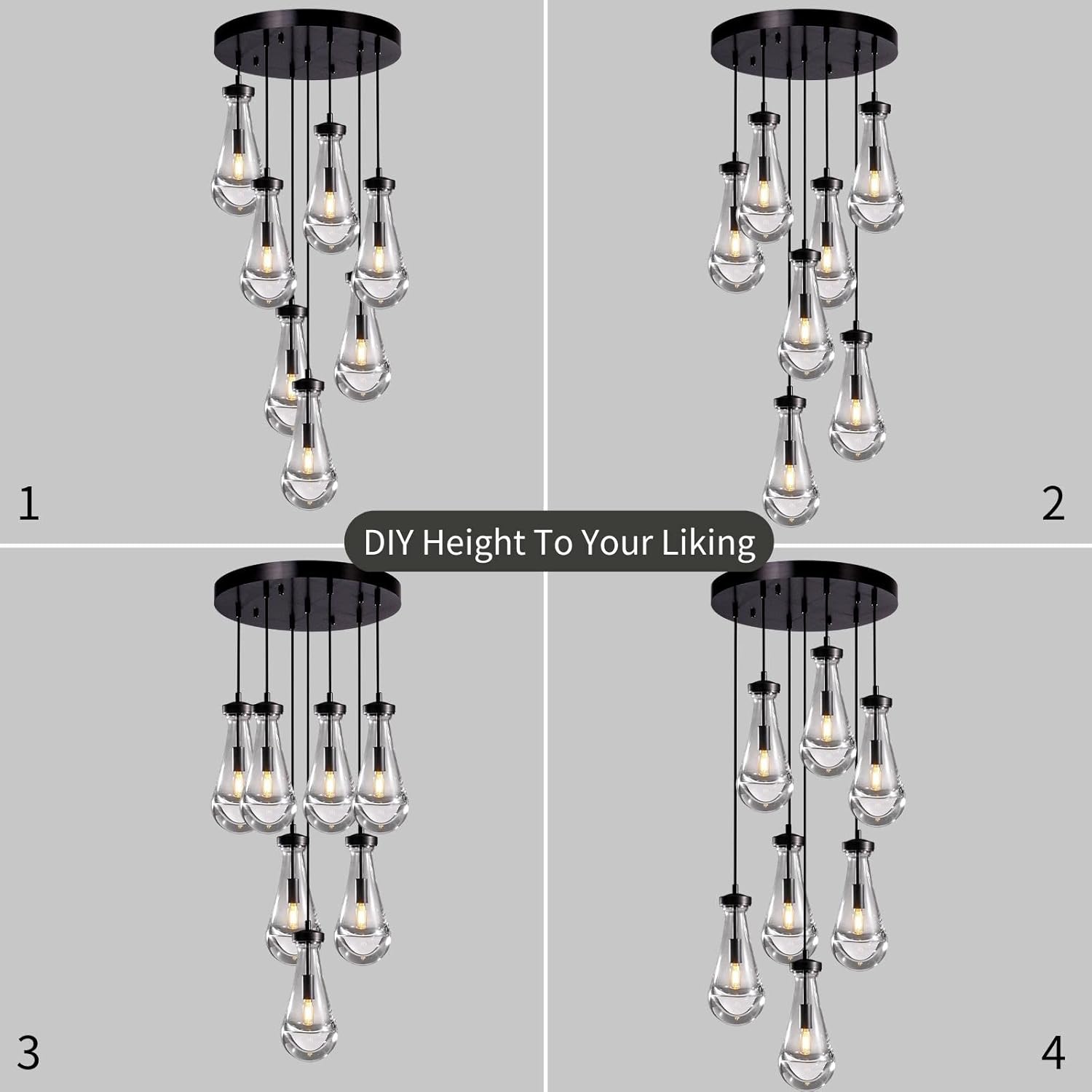 1

2

DIY Height To Your Liking

3

4