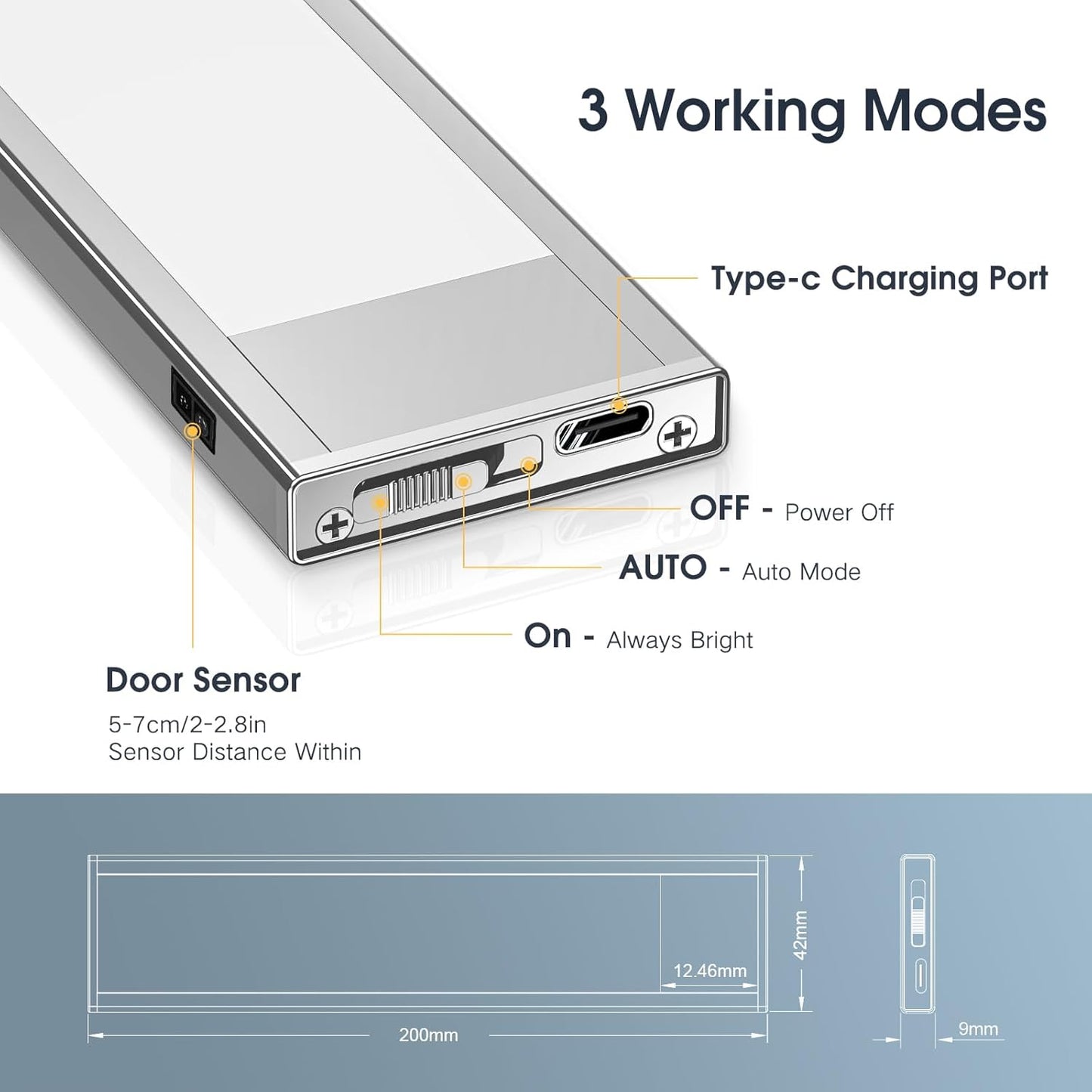 3 Working Modes

Type-c Charging Port

OFF - Power Off

AUTO - Auto Mode

On - Always Bright

Door Sensor

5-7cm/2-2.8in
Sensor Distance Within

12.46mm

42mm

200mm

9mm