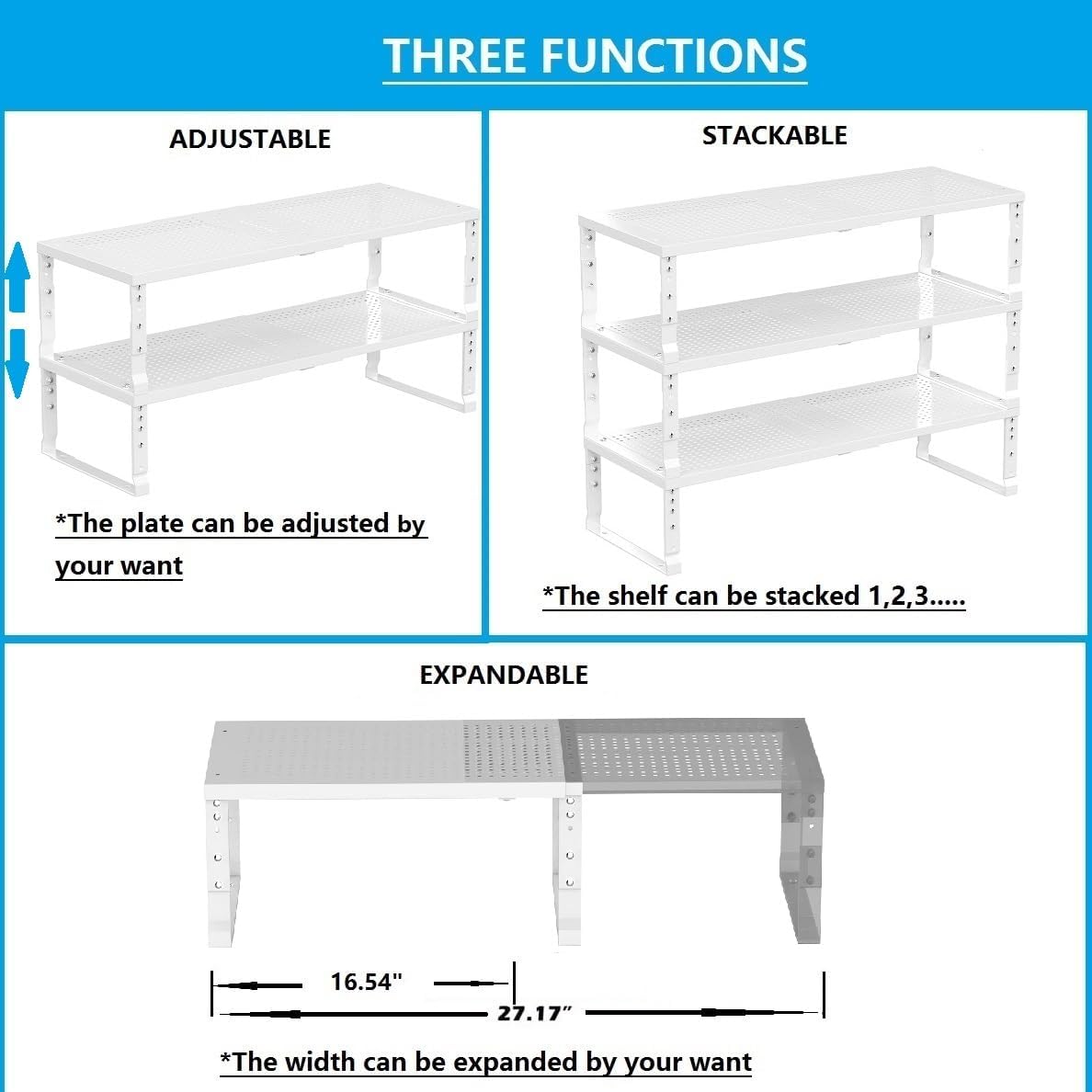 THREE FUNCTIONS

ADJUSTABLE

*The plate can be adjusted by your want

STACKABLE

*The shelf can be stacked 1,2,3.....

EXPANDABLE

16.54"

27.17"

*The width can be expanded by your want