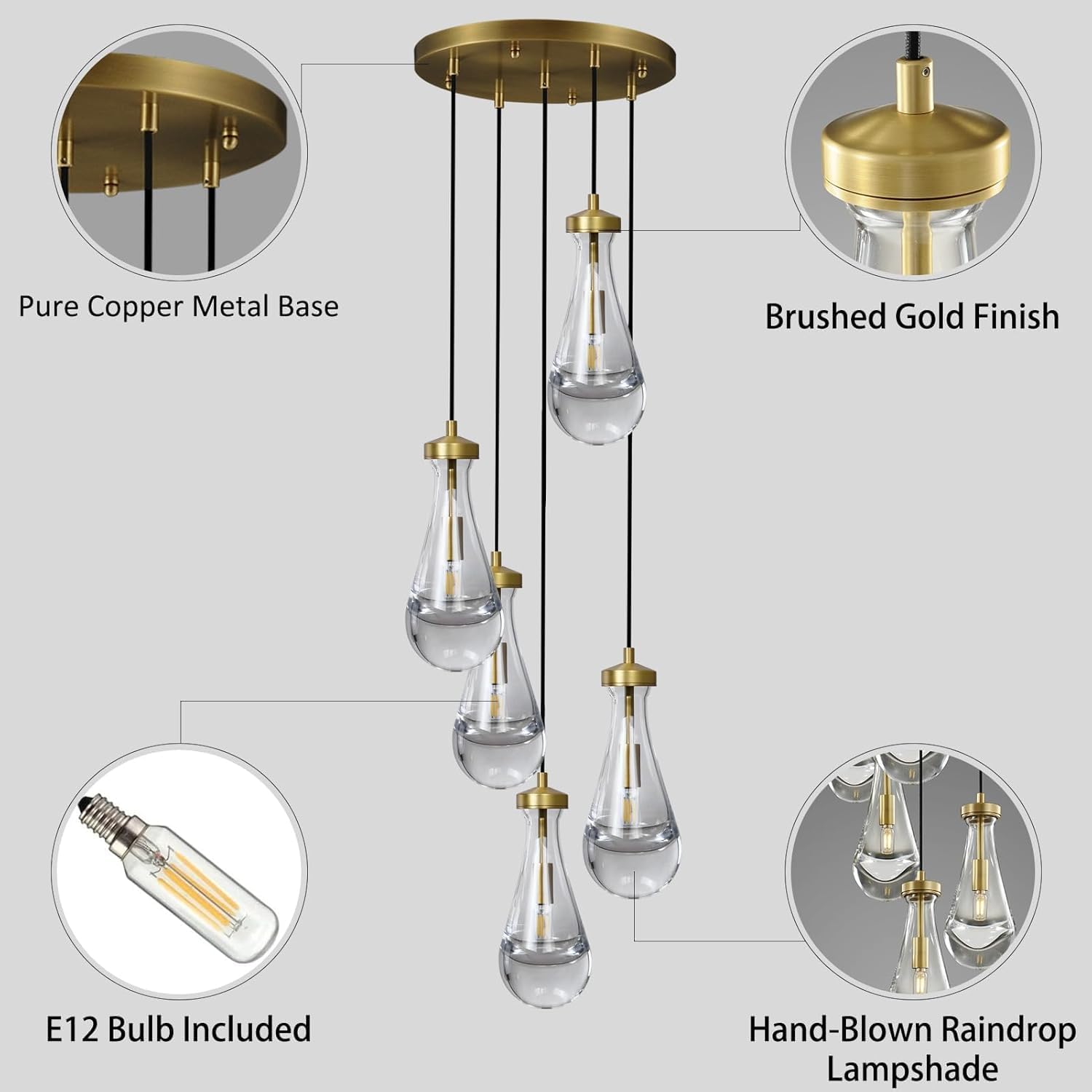 Pure Copper Metal Base

Brushed Gold Finish

E12 Bulb Included

Hand-Blown Raindrop Lampshade