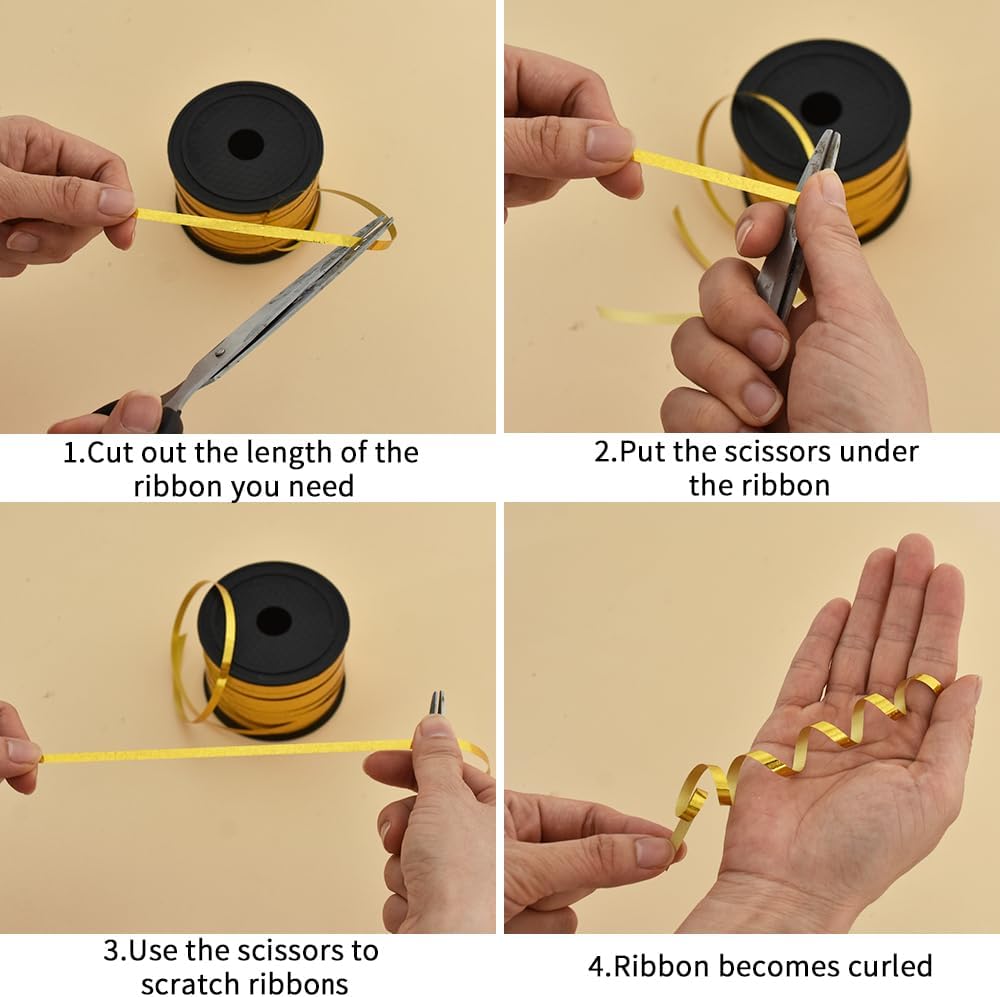 1.Cut out the length of the ribbon you need

2.Put the scissors under the ribbon

3.Use the scissors to scratch ribbons

4.Ribbon becomes curled