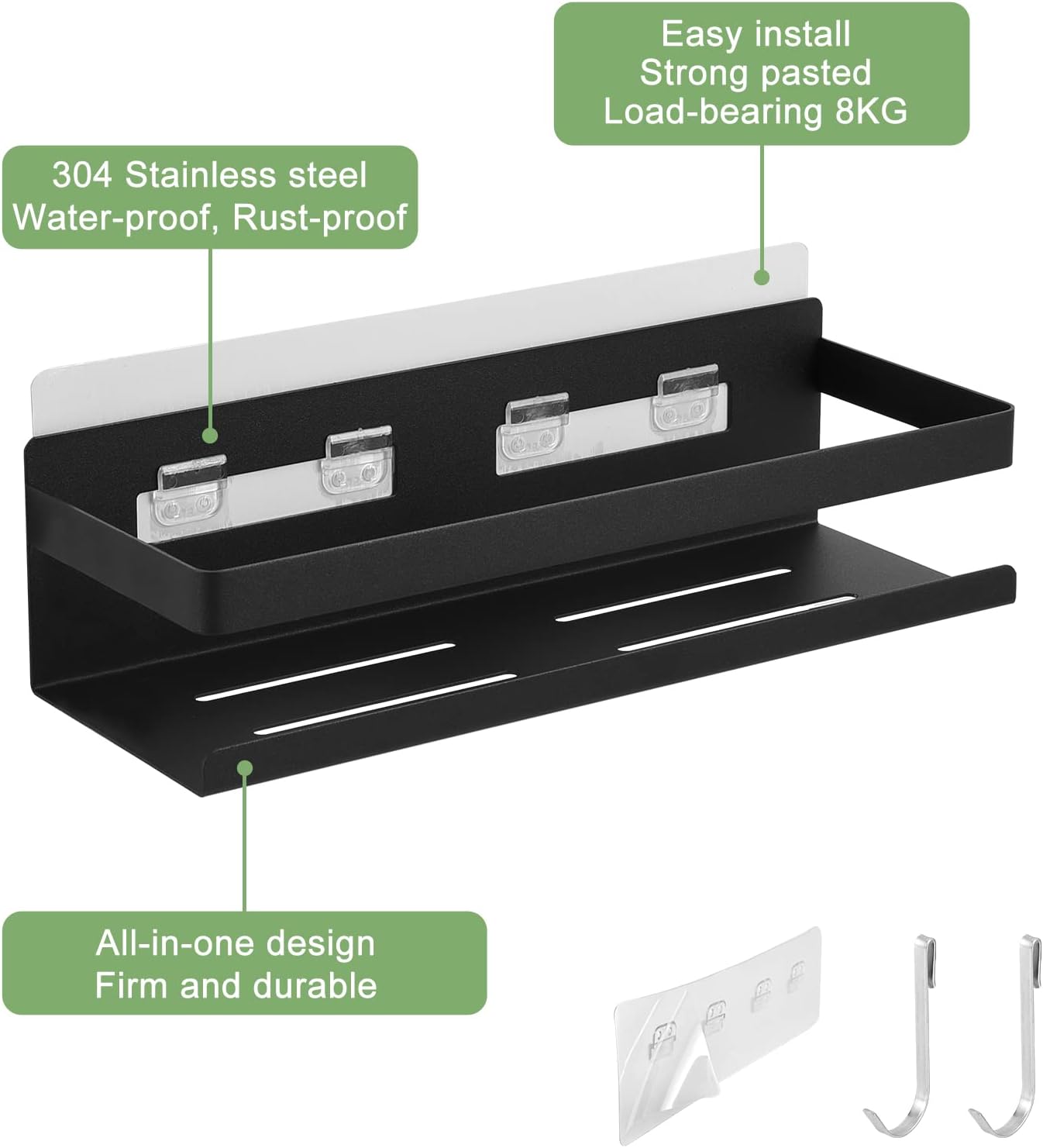 Easy install
Strong pasted
Load-bearing 8KG

304 Stainless steel
Water-proof, Rust-proof

All-in-one design
Firm and durable