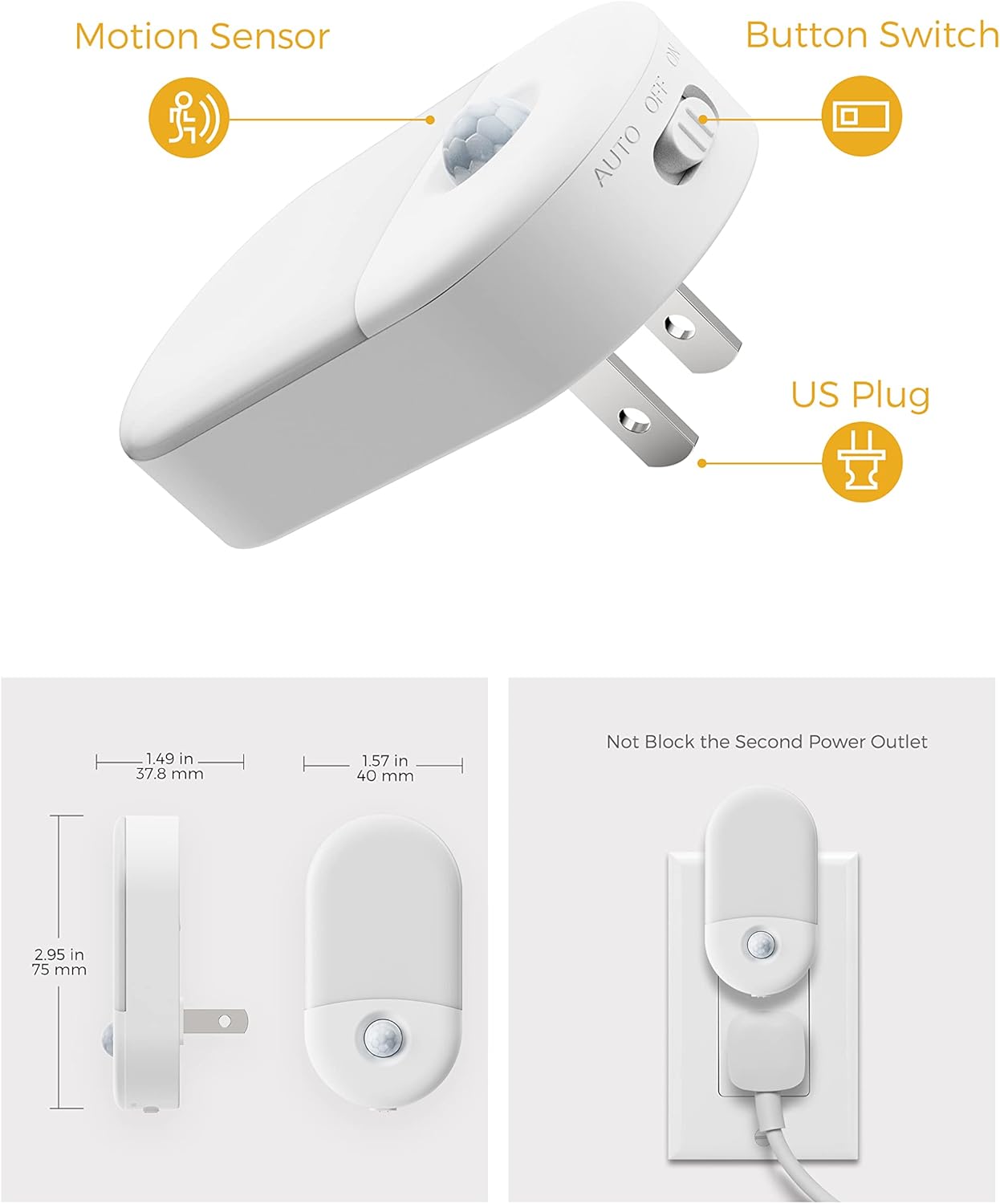 Motion Sensor

Button Switch

AUTO OFF ON

US Plug

1.49 in
37.8 mm

1.57 in
40 mm

2.95 in
75 mm

Not Block the Second Power Outlet