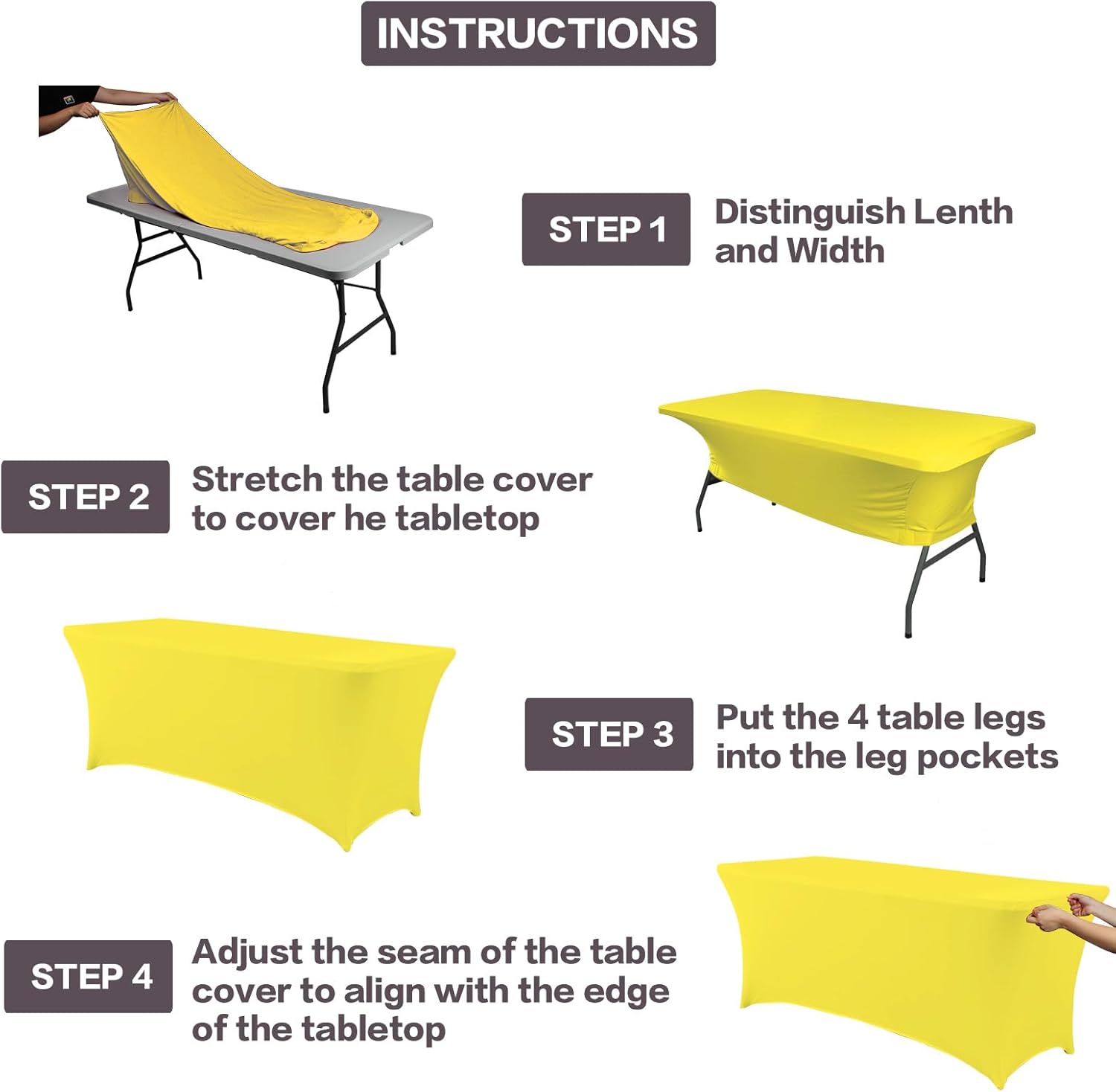 INSTRUCTIONS

STEP 1

Distinguish Lenth and Width

STEP 2

Stretch the table cover to cover he tabletop

STEP 3

Put the 4 table legs into the leg pockets

STEP 4

Adjust the seam of the table cover to align with the edge of the tabletop