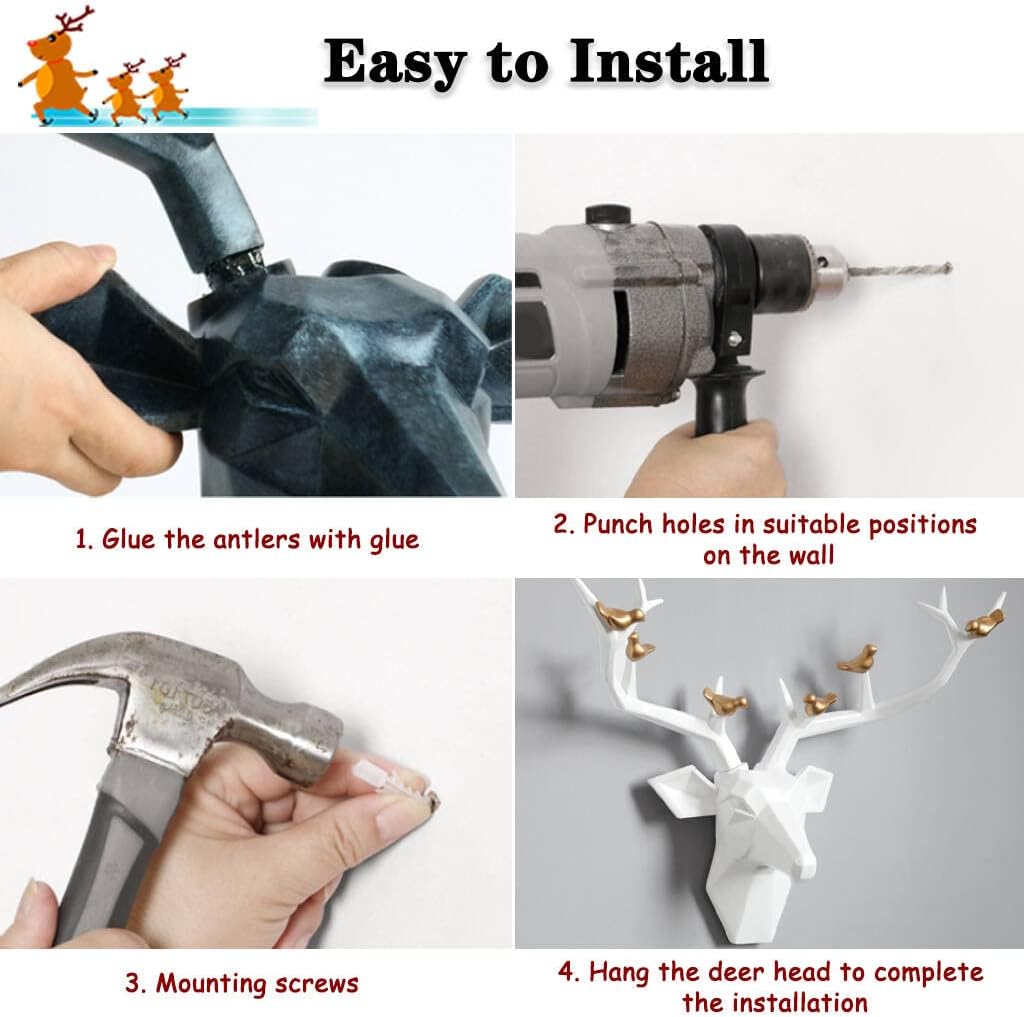 Easy to Install

1. Glue the antlers with glue

2. Punch holes in suitable positions on the wall

3. Mounting screws

4. Hang the deer head to complete the installation