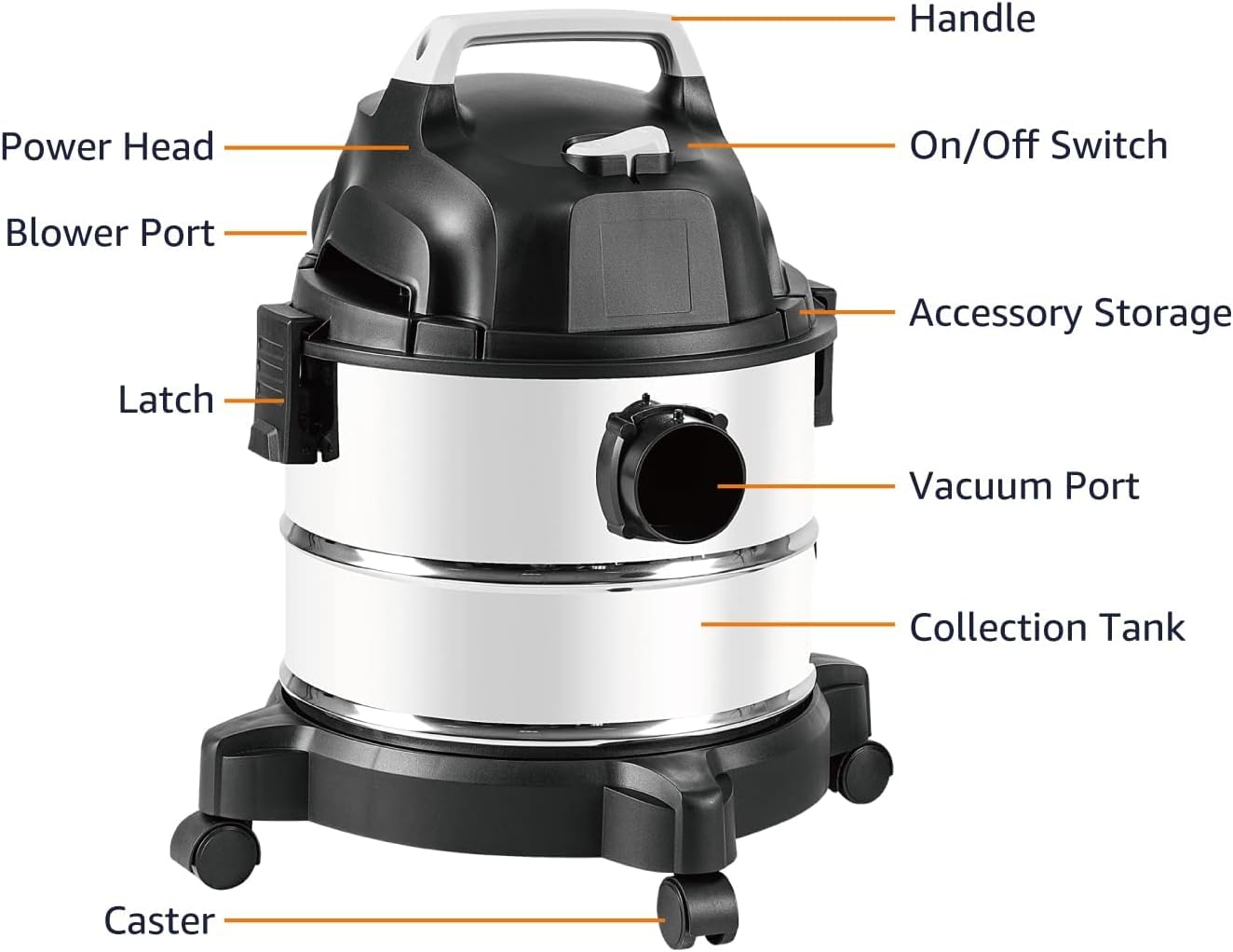 Handle
Power Head
On/Off Switch
Blower Port
Accessory Storage
Latch
Vacuum Port
Collection Tank
Caster