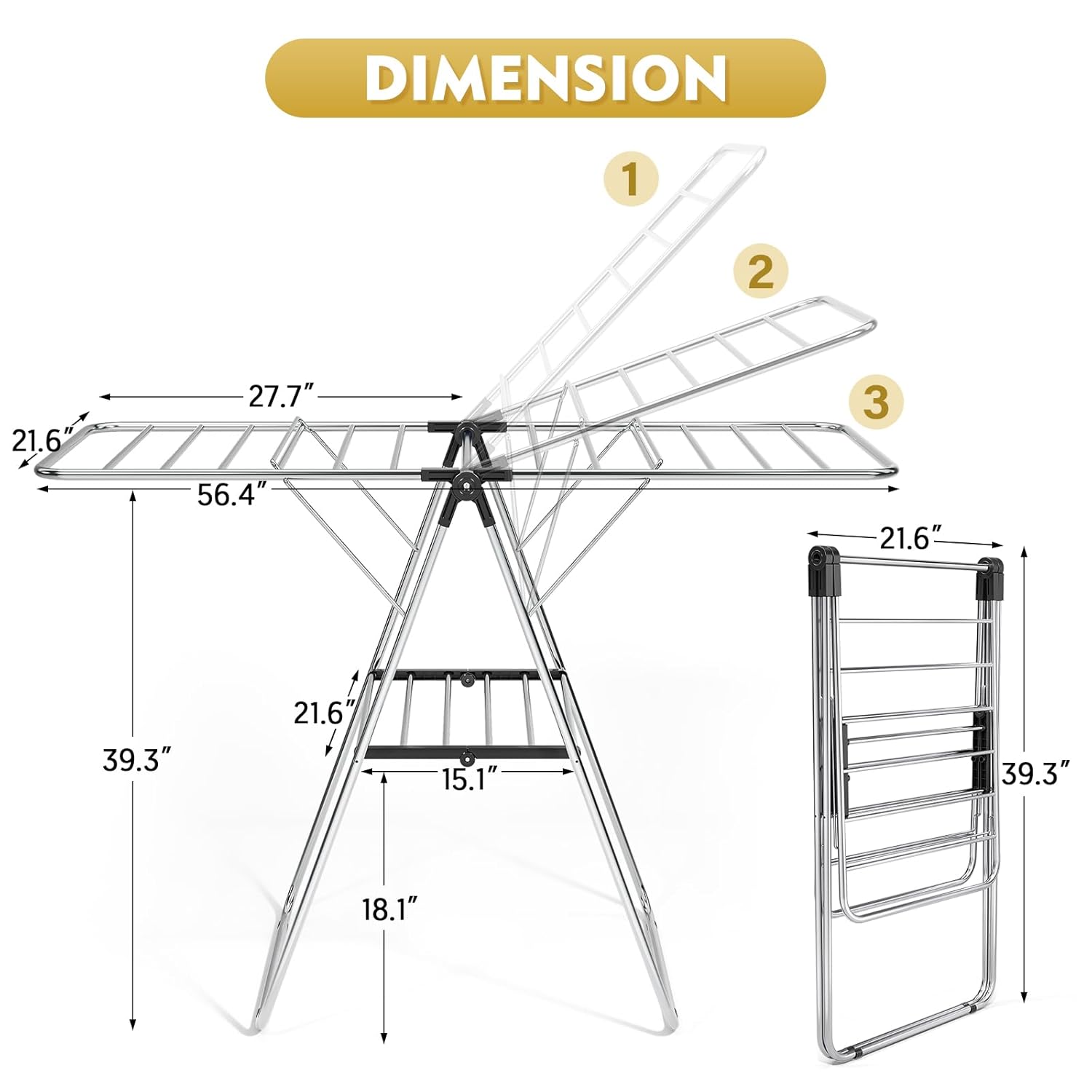 DIMENSION

1

2

3

27.7″

21.6″

56.4″

21.6″

39.3″

15.1″

18.1″

21.6″

39.3″