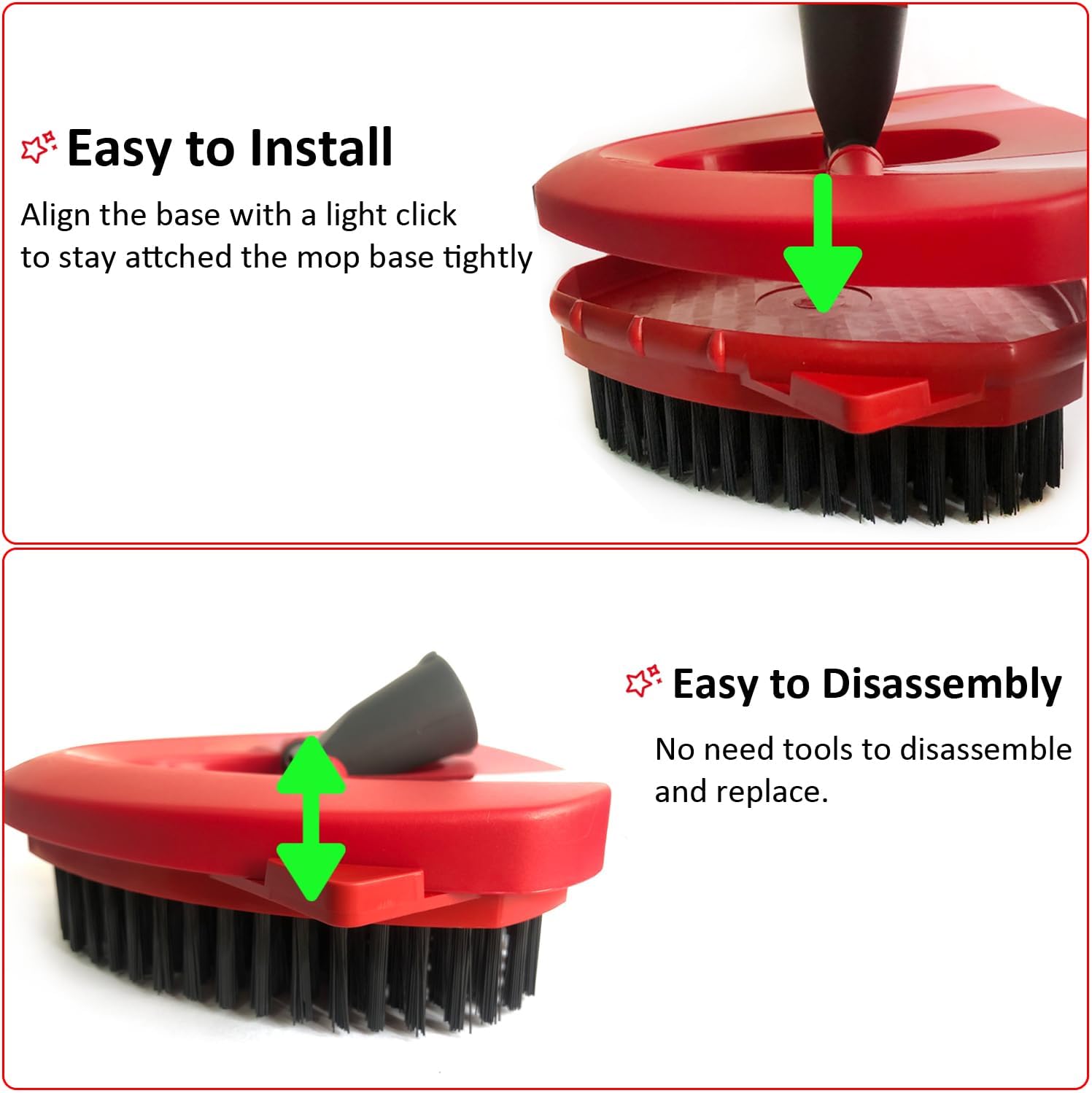 Easy to Install

Align the base with a light click to stay attched the mop base tightly

Easy to Disassembly

No need tools to disassemble and replace.