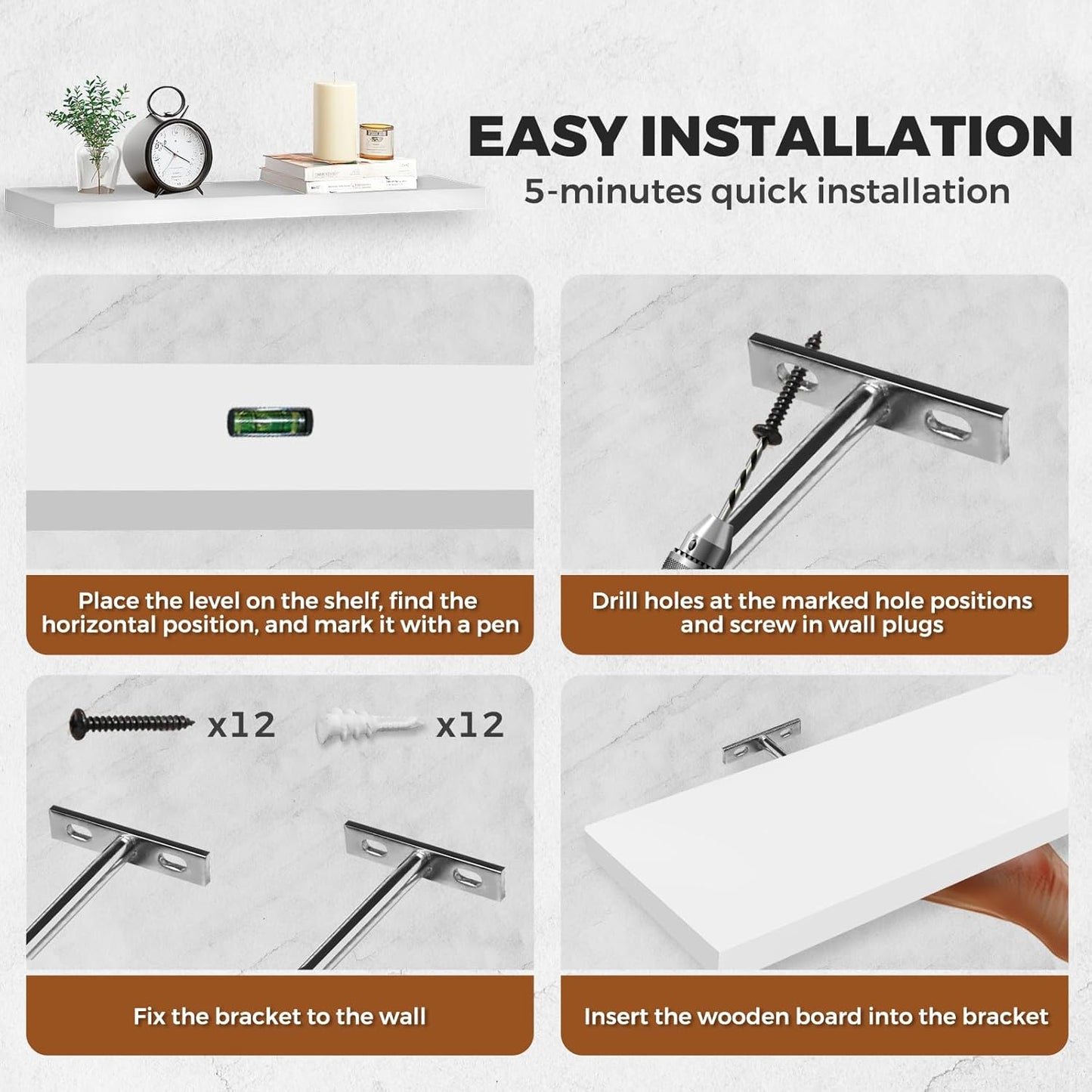 EASY INSTALLATION
5-minutes quick installation

Place the level on the shelf, find the horizontal position, and mark it with a pen

Drill holes at the marked hole positions and screw in wall plugs

x12 x12

Fix the bracket to the wall

Insert the wooden board into the bracket