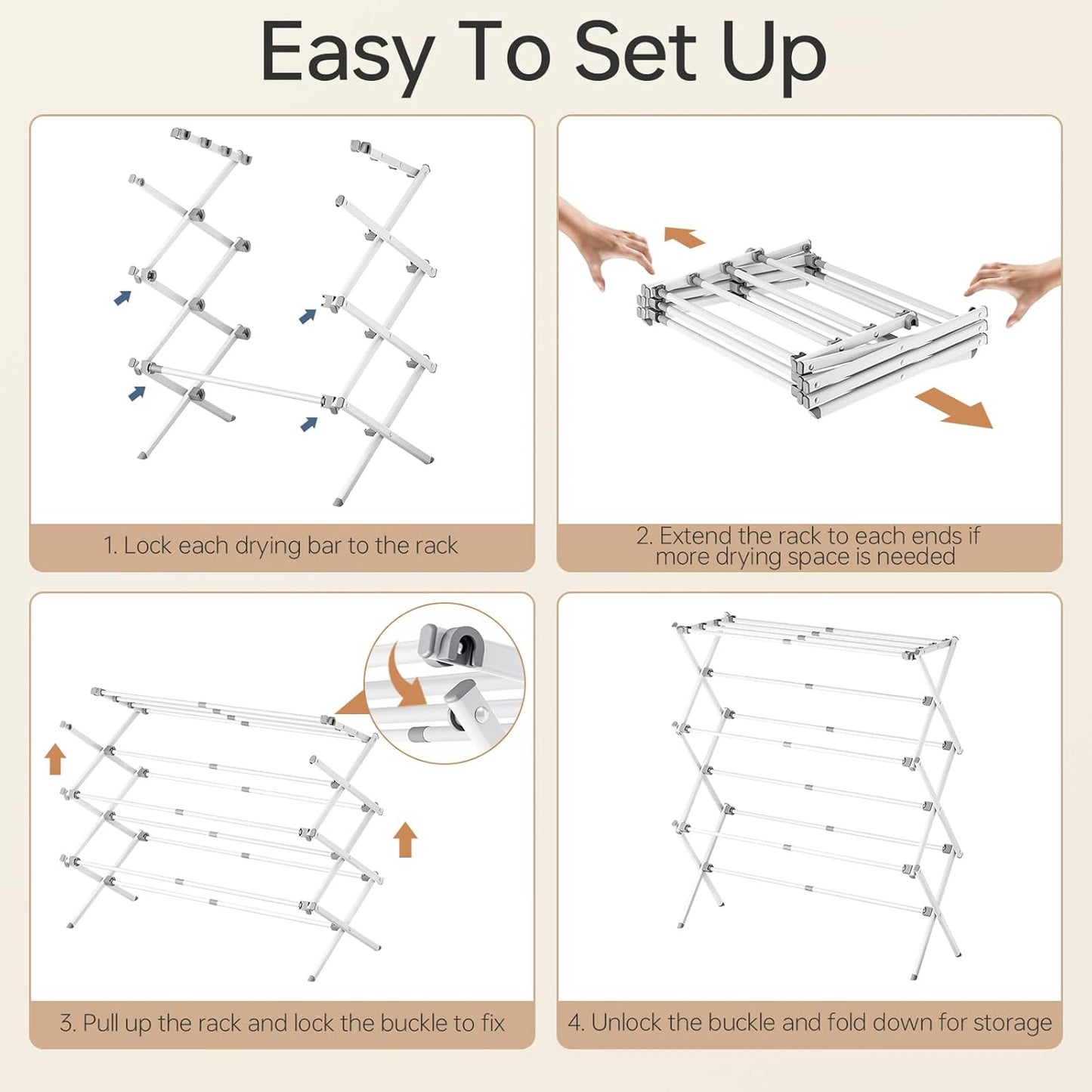 Easy To Set Up

1. Lock each drying bar to the rack

2. Extend the rack to each ends if more drying space is needed

3. Pull up the rack and lock the buckle to fix

4. Unlock the buckle and fold down for storage