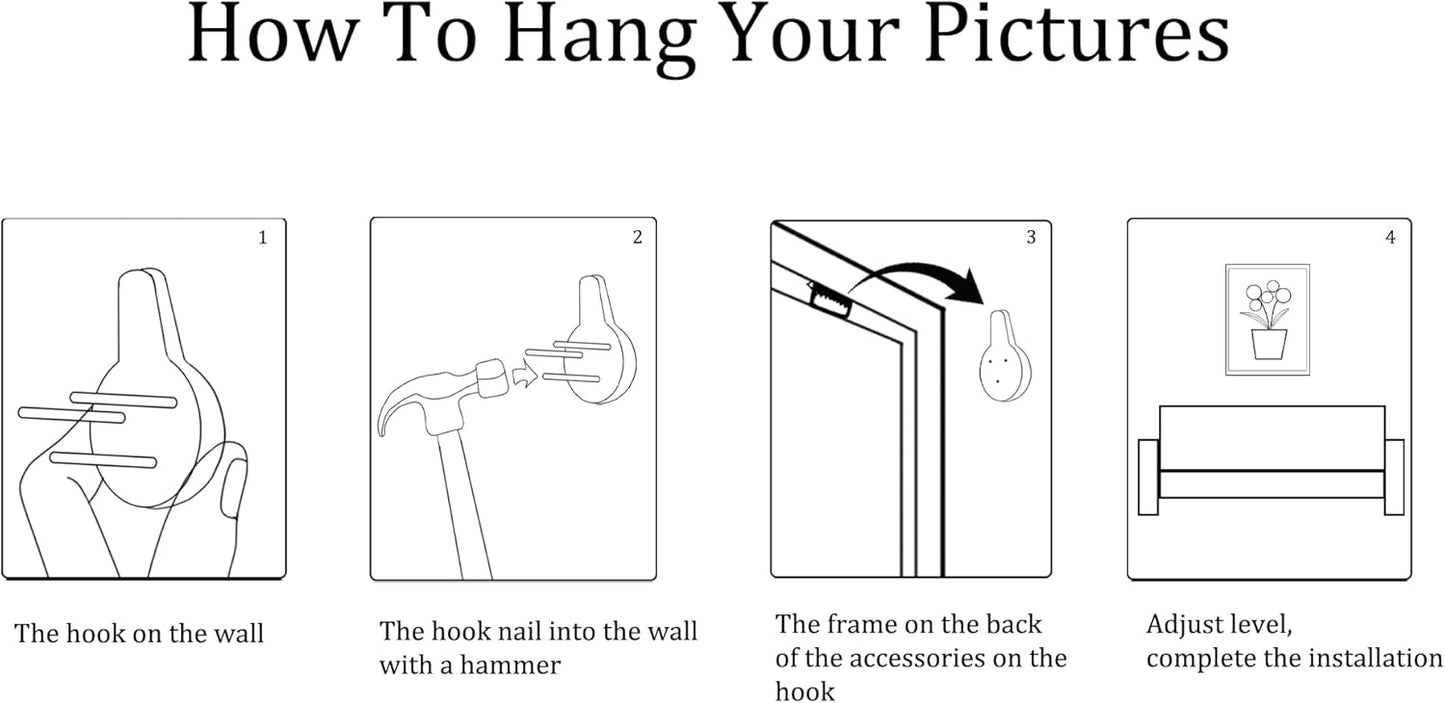 How To Hang Your Pictures

1

The hook on the wall

2

The hook nail into the wall with a hammer

3

The frame on the back of the accessories on the hook

4

Adjust level, complete the installation